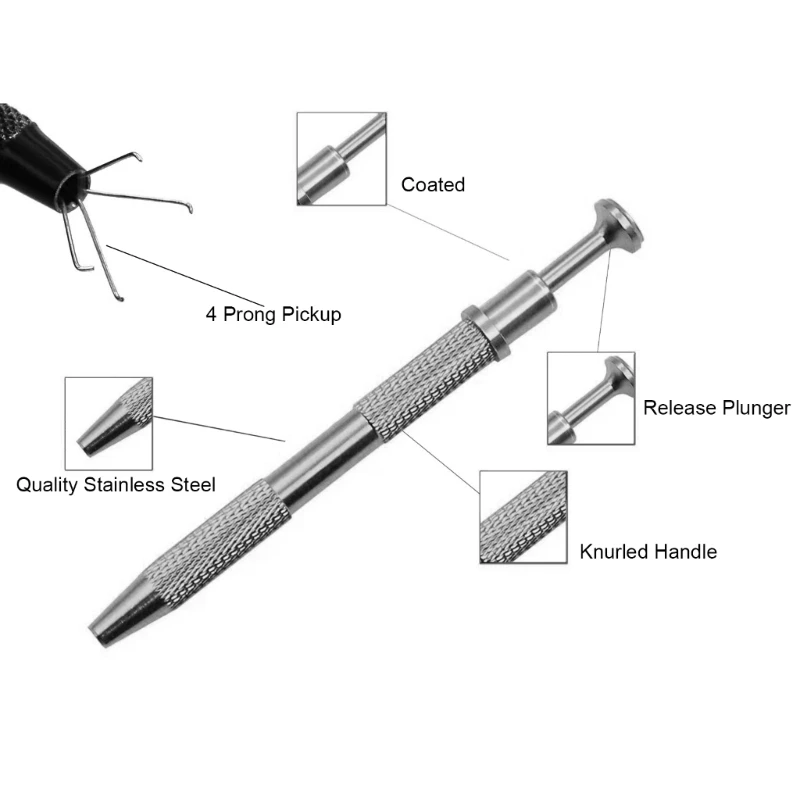 Coated

4 Prong Pickup

Release Plunger

Quality Stainless Steel

Knurled Handle