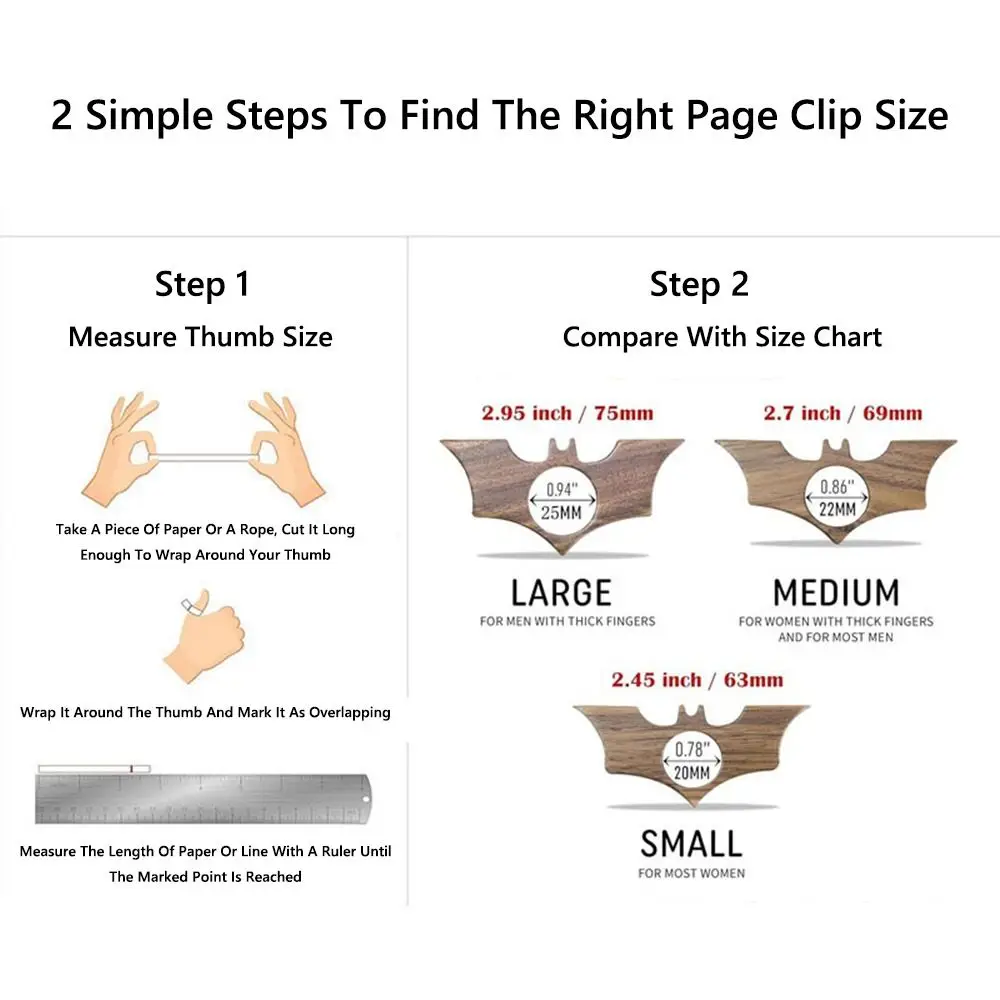 2 Simple Steps To Find The Right Page Clip Size

Step 1

Measure Thumb Size

Take A Piece Of Paper Or A Rope, Cut It Long Enough To Wrap Around Your Thumb

Wrap It Around The Thumb And Mark It As Overlapping

Measure The Length Of Paper Or Line With A Ruler Until The Marked Point Is Reached

Step 2

Compare With Size Chart

2.95 inch / 75mm

0.94"
25MM

LARGE

FOR MEN WITH THICK FINGERS

2.7 inch / 69mm

0.86"
22MM

MEDIUM

FOR WOMEN WITH THICK FINGERS AND FOR MOST MEN

2.45 inch / 63mm

0.78"
20MM

SMALL

FOR MOST WOMEN