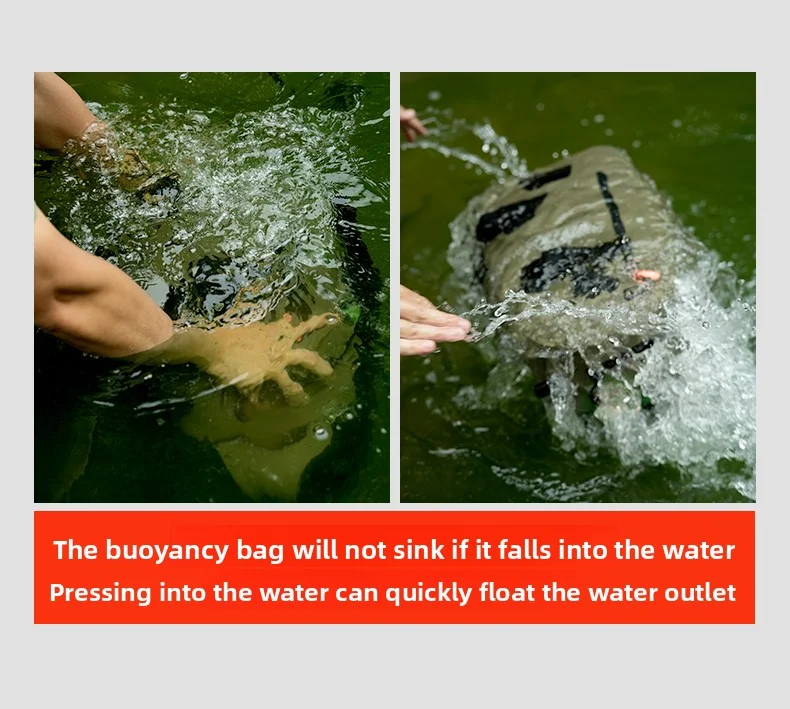 The buoyancy bag will not sink if it falls into the water
Pressing into the water can quickly float the water outlet