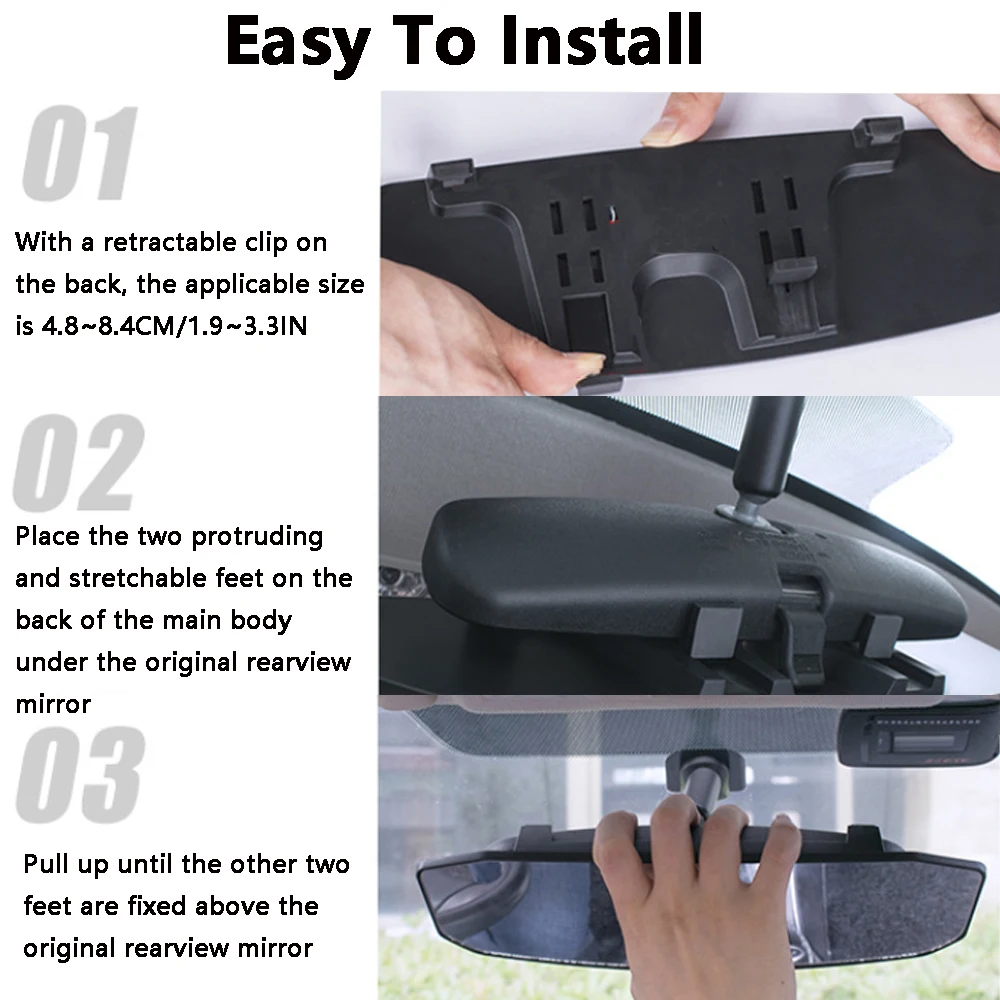 Easy To Install

01

With a retractable clip on the back, the applicable size is 4.8~8.4CM/1.9~3.3IN

02

Place the two protruding and stretchable feet on the back of the main body under the original rearview mirror

03

Pull up until the other two feet are fixed above the original rearview mirror