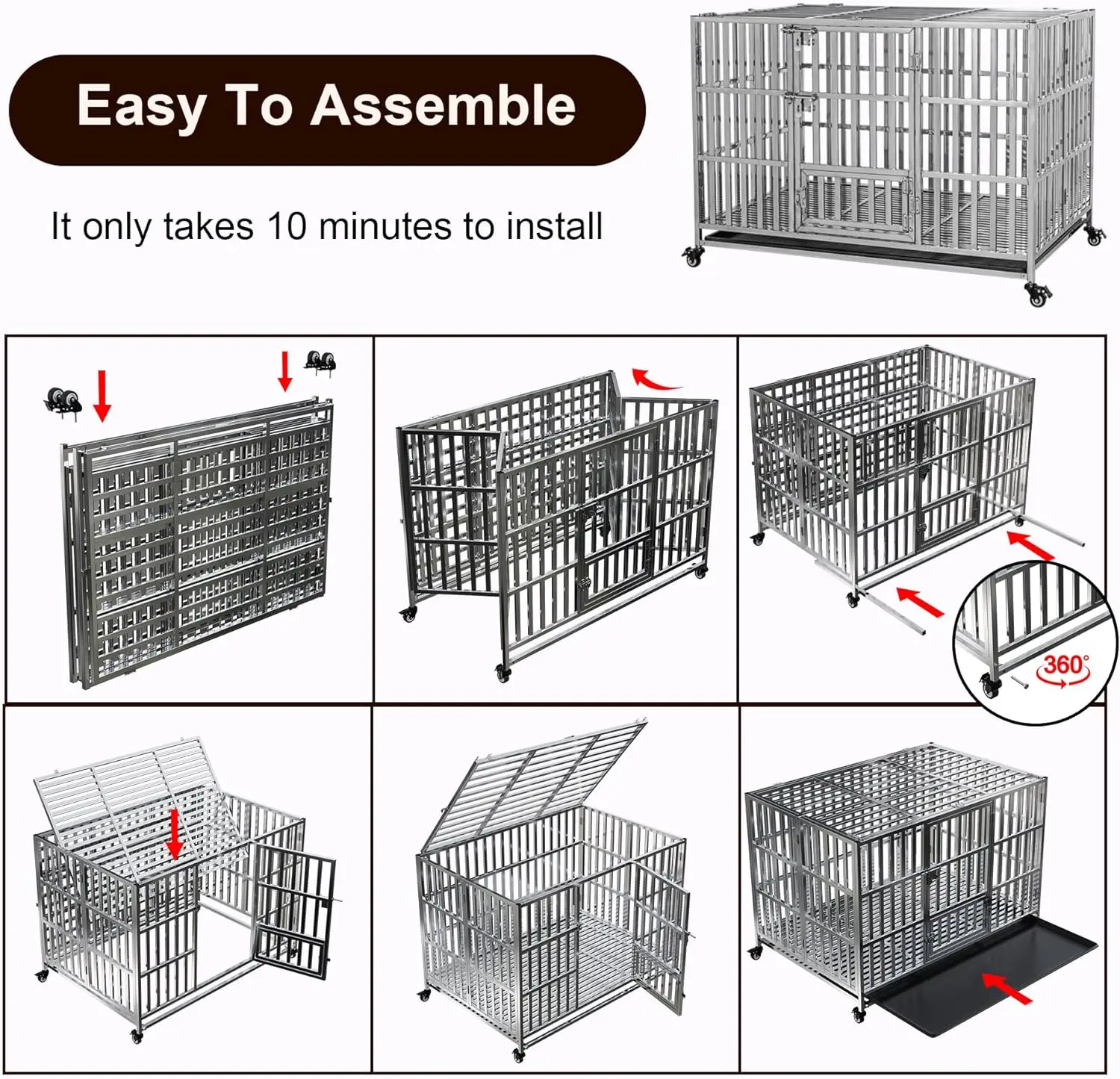 Easy To Assemble

It only takes 10 minutes to install

360°