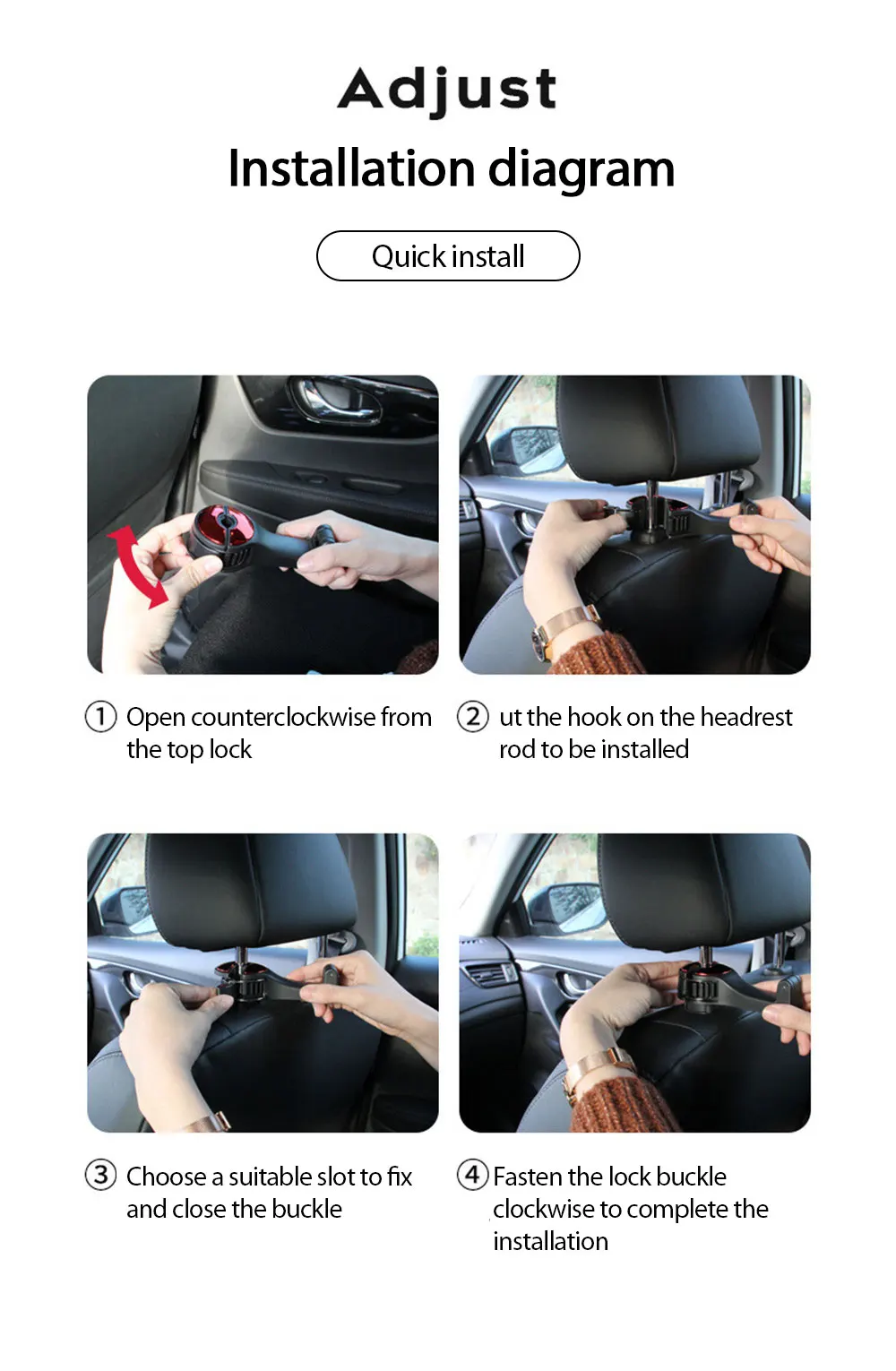 Adjust

Installation diagram

Quick install

① Open counterclockwise from the top lock

② ut the hook on the headrest rod to be installed

③ Choose a suitable slot to fix and close the buckle

④ Fasten the lock buckle clockwise to complete the installation