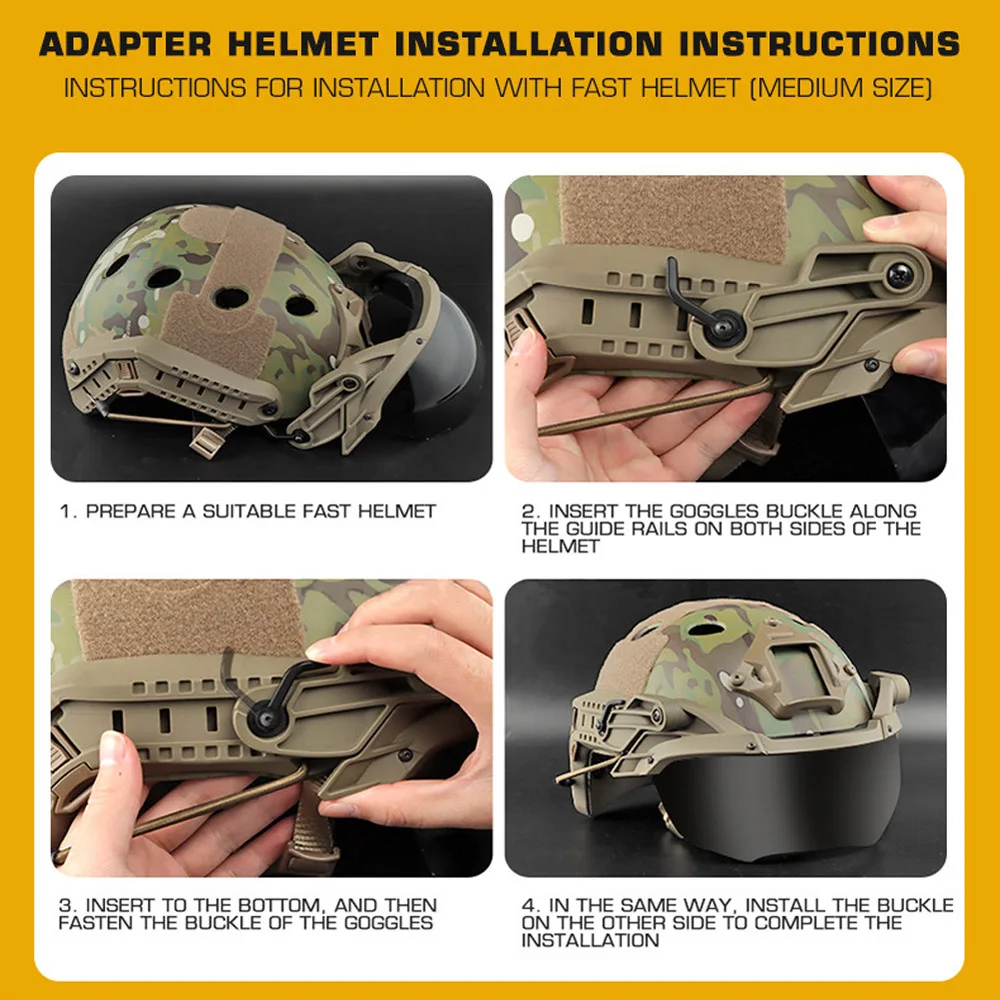 ADAPTER HELMET INSTALLATION INSTRUCTIONS
INSTRUCTIONS FOR INSTALLATION WITH FAST HELMET (MEDIUM SIZE)

1. PREPARE A SUITABLE FAST HELMET

2. INSERT THE GOGGLES BUCKLE ALONG THE GUIDE RAILS ON BOTH SIDES OF THE HELMET

3. INSERT TO THE BOTTOM, AND THEN FASTEN THE BUCKLE OF THE GOGGLES

4. IN THE SAME WAY, INSTALL THE BUCKLE ON THE OTHER SIDE TO COMPLETE THE INSTALLATION