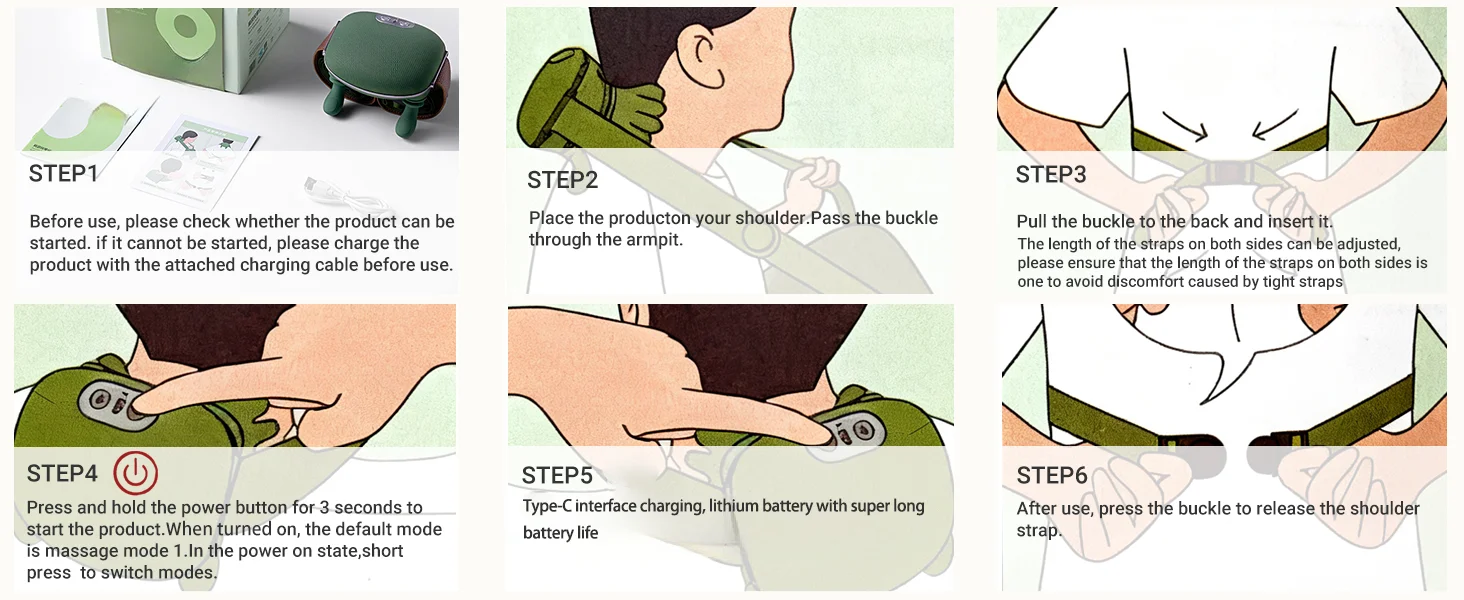 STEP1

Before use, please check whether the product can be started. if it cannot be started, please charge the product with the attached charging cable before use.

STEP2

Place the producton your shoulder.Pass the buckle through the armpit.

STEP3

Pull the buckle to the back and insert it.
The length of the straps on both sides can be adjusted, please ensure that the length of the straps on both sides is one to avoid discomfort caused by tight straps

STEP4

Press and hold the power button for 3 seconds to start the product.When turned on, the default mode is massage mode 1.In the power on state,short press to switch modes.

STEP5

Type-C interface charging, lithium battery with super long battery life

STEP6

After use, press the buckle to release the shoulder strap.