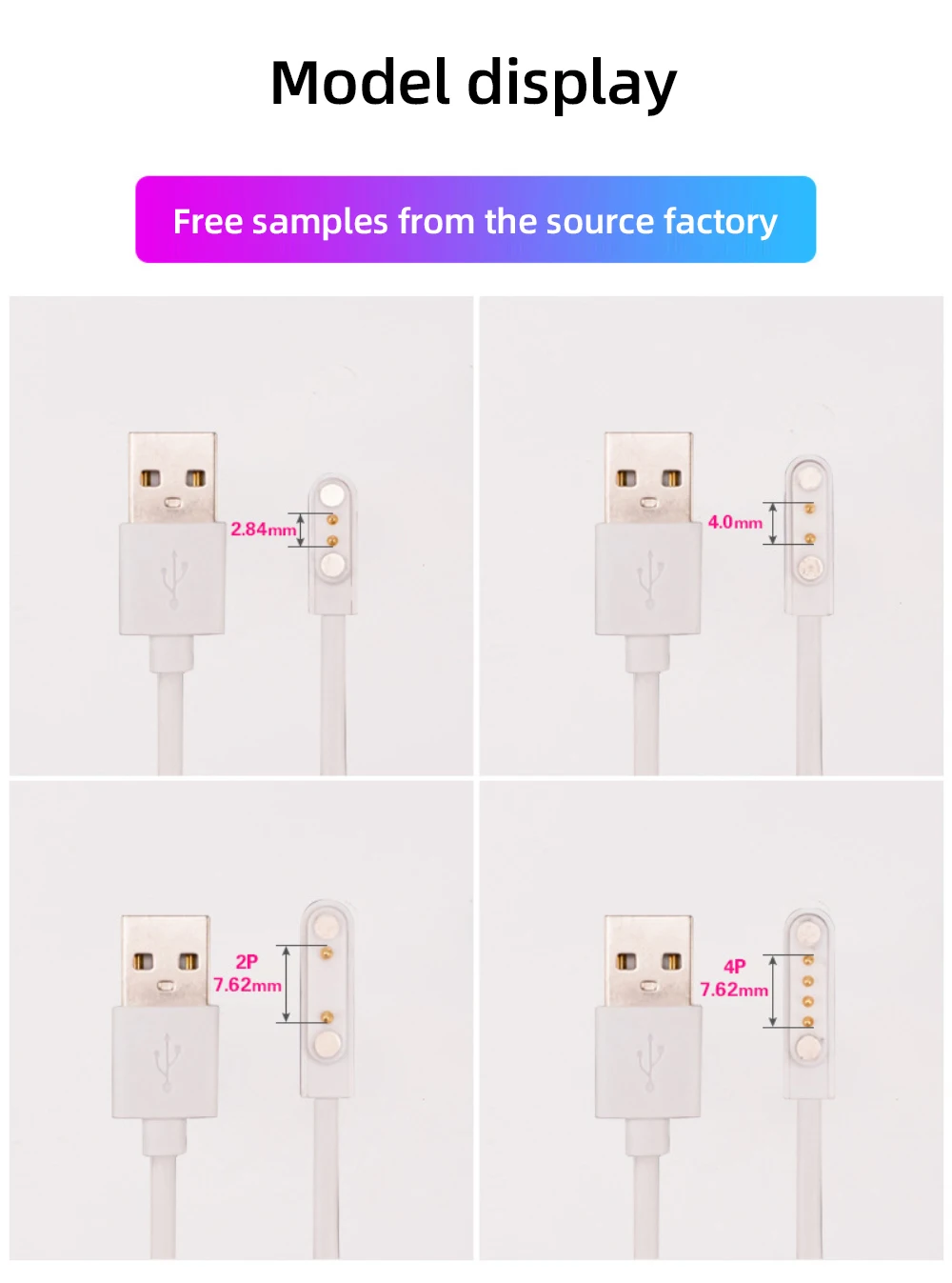 Model display

Free samples from the source factory

2.84mm

4.0mm

2P
7.62mm

4P
7.62mm