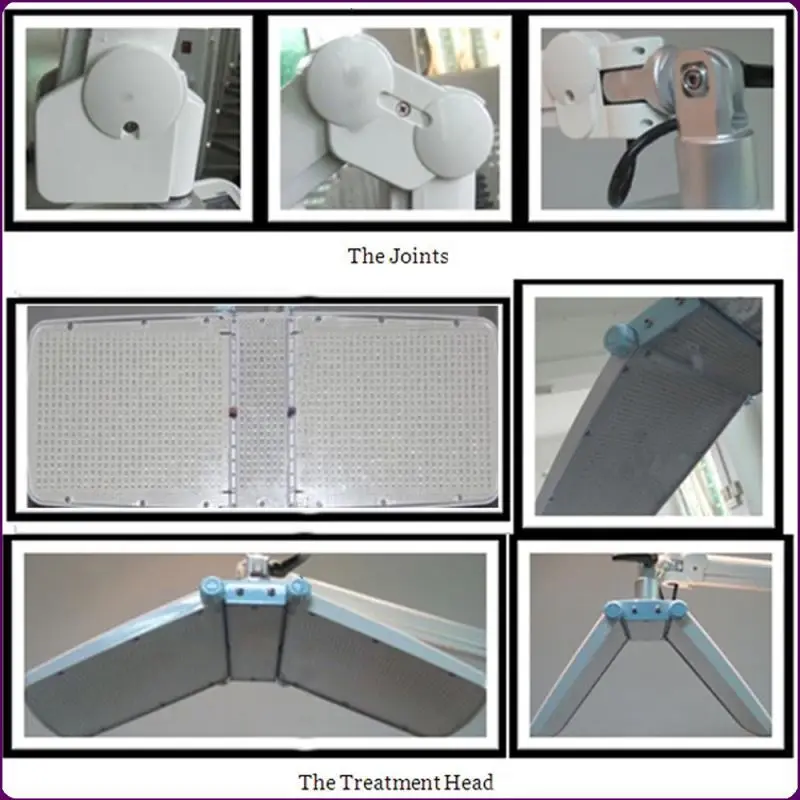 The Joints

The Treatment Head