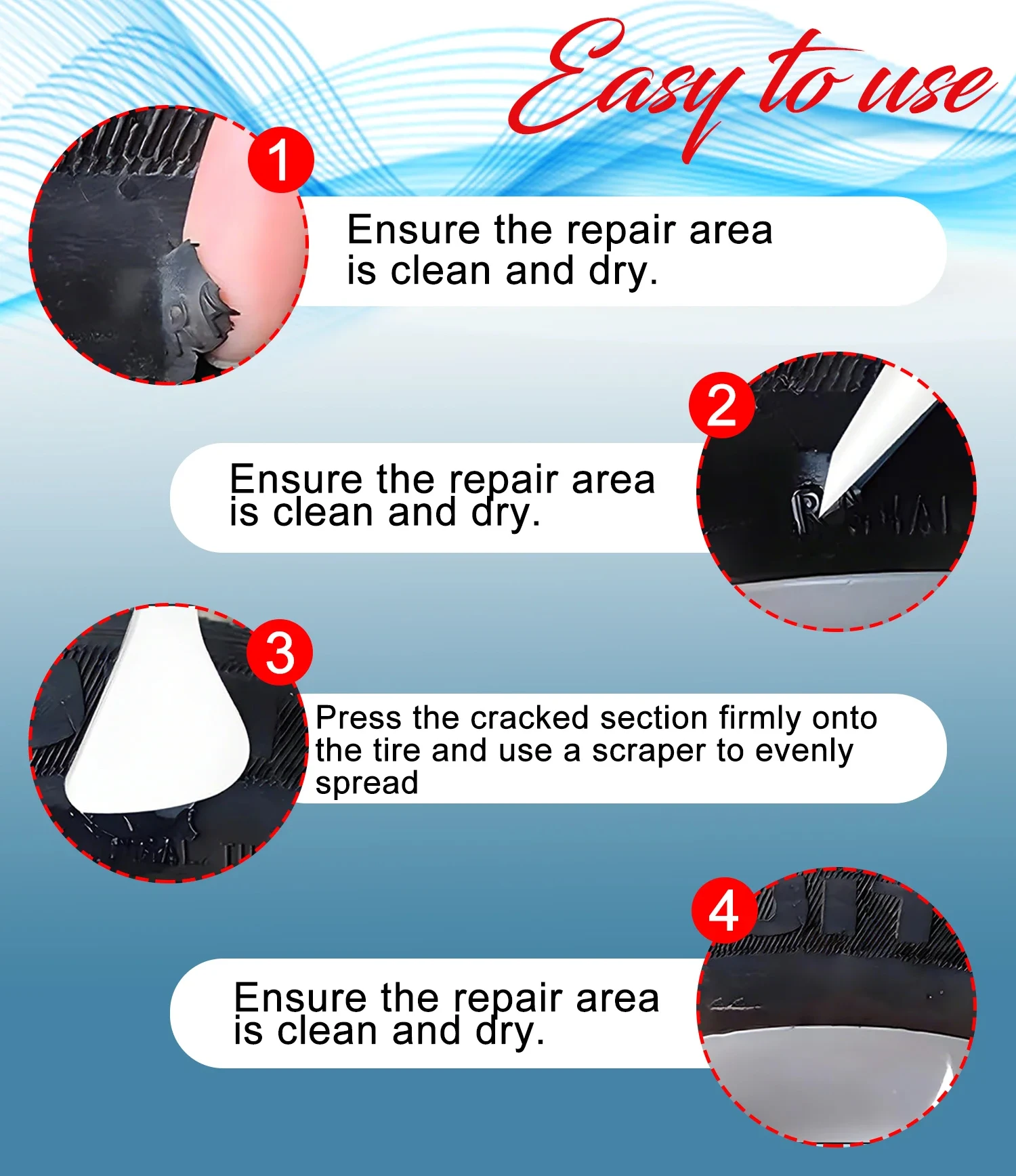 Easy to use

1
Ensure the repair area is clean and dry.

2
Ensure the repair area is clean and dry.

3
Press the cracked section firmly onto the tire and use a scraper to evenly spread

4
Ensure the repair area is clean and dry.