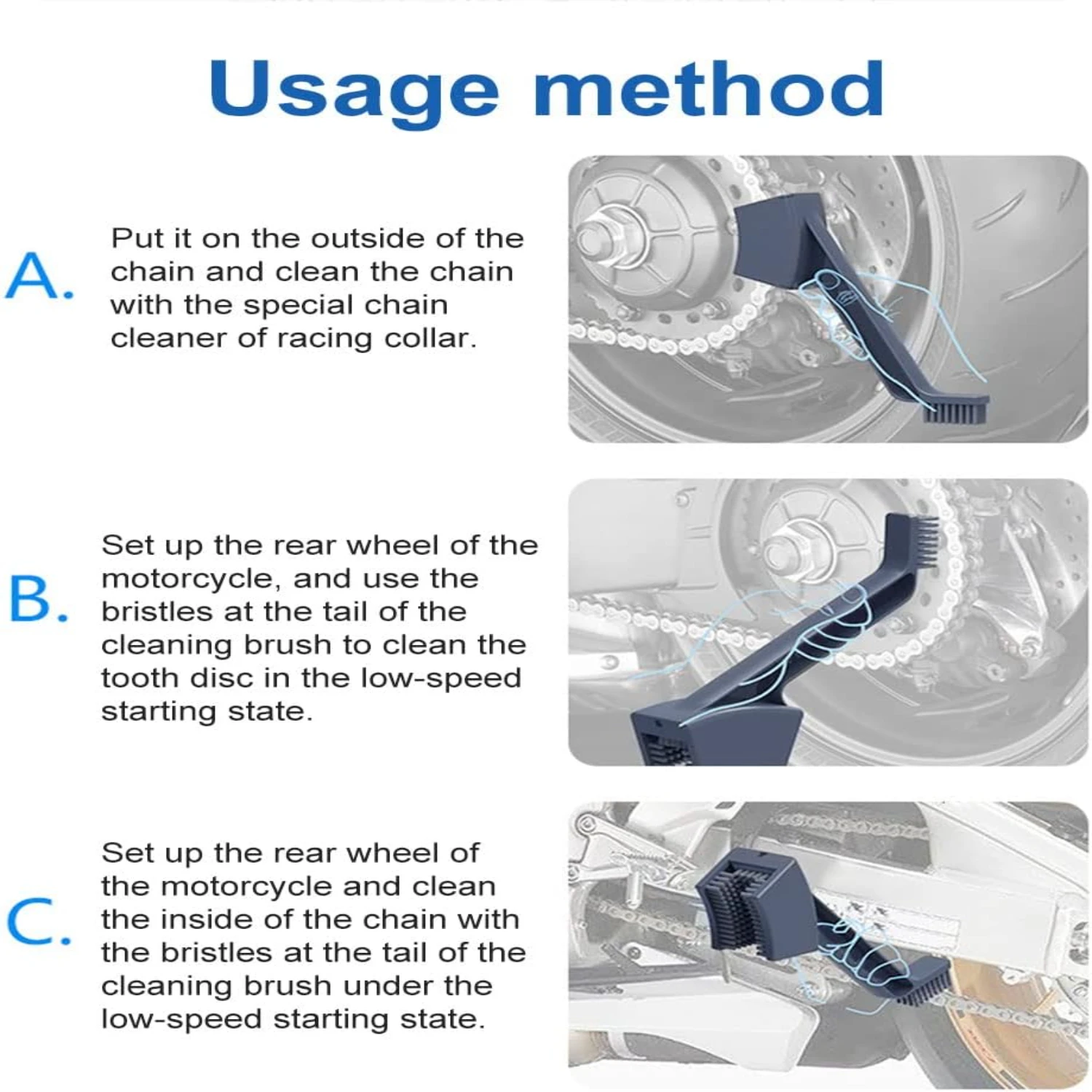 Usage method

A. Put it on the outside of the chain and clean the chain with the special chain cleaner of racing collar.

B. Set up the rear wheel of the motorcycle, and use the bristles at the tail of the cleaning brush to clean the tooth disc in the low-speed starting state.

C. Set up the rear wheel of the motorcycle and clean the inside of the chain with the bristles at the tail of the cleaning brush under the low-speed starting state.