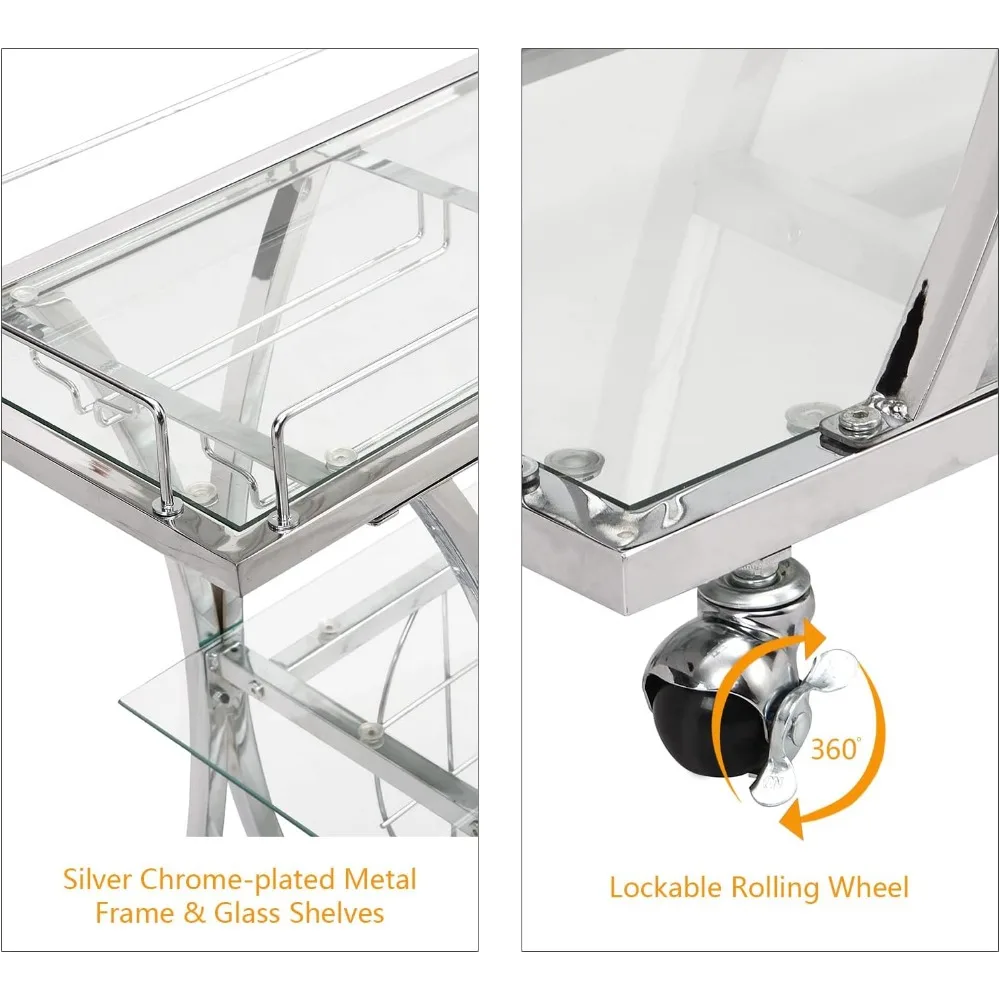 Silver Chrome-plated Metal Frame & Glass Shelves

360°

Lockable Rolling Wheel