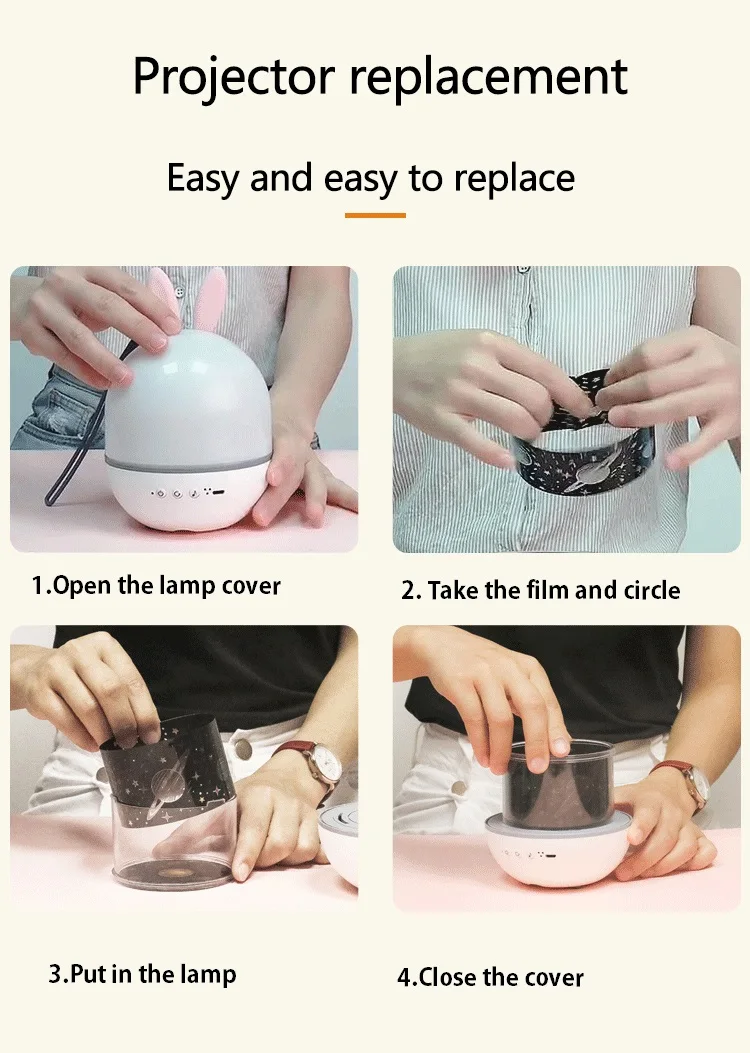 Projector replacement

Easy and easy to replace

1.Open the lamp cover

2. Take the film and circle

3.Put in the lamp

4.Close the cover