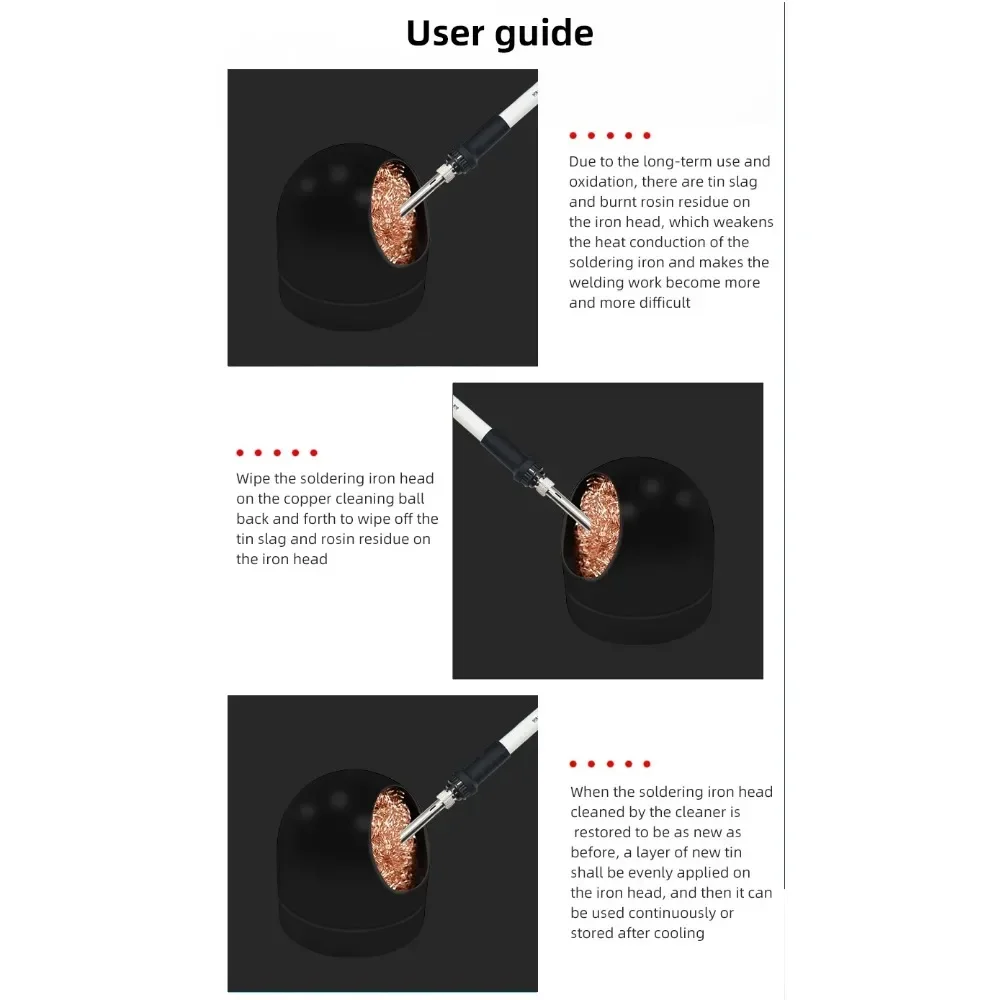 User guide

Due to the long-term use and oxidation, there are tin slag and burnt rosin residue on the iron head, which weakens the heat conduction of the soldering iron and makes the welding work become more and more difficult

Wipe the soldering iron head on the copper cleaning ball back and forth to wipe off the tin slag and rosin residue on the iron head

When the soldering iron head cleaned by the cleaner is restored to be as new as before, a layer of new tin shall be evenly applied on the iron head, and then it can be used continuously or stored after cooling