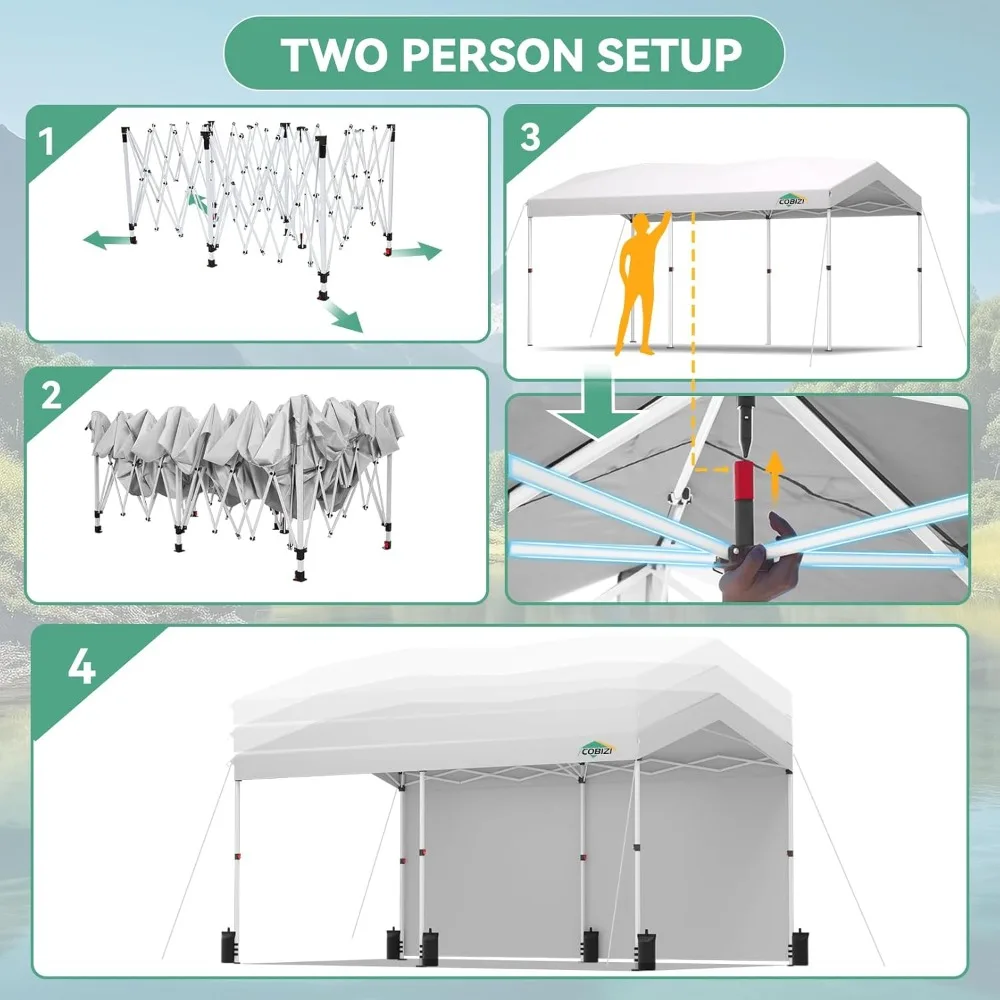 TWO PERSON SETUP

1

3

COBIZI

2

4

COBIZI