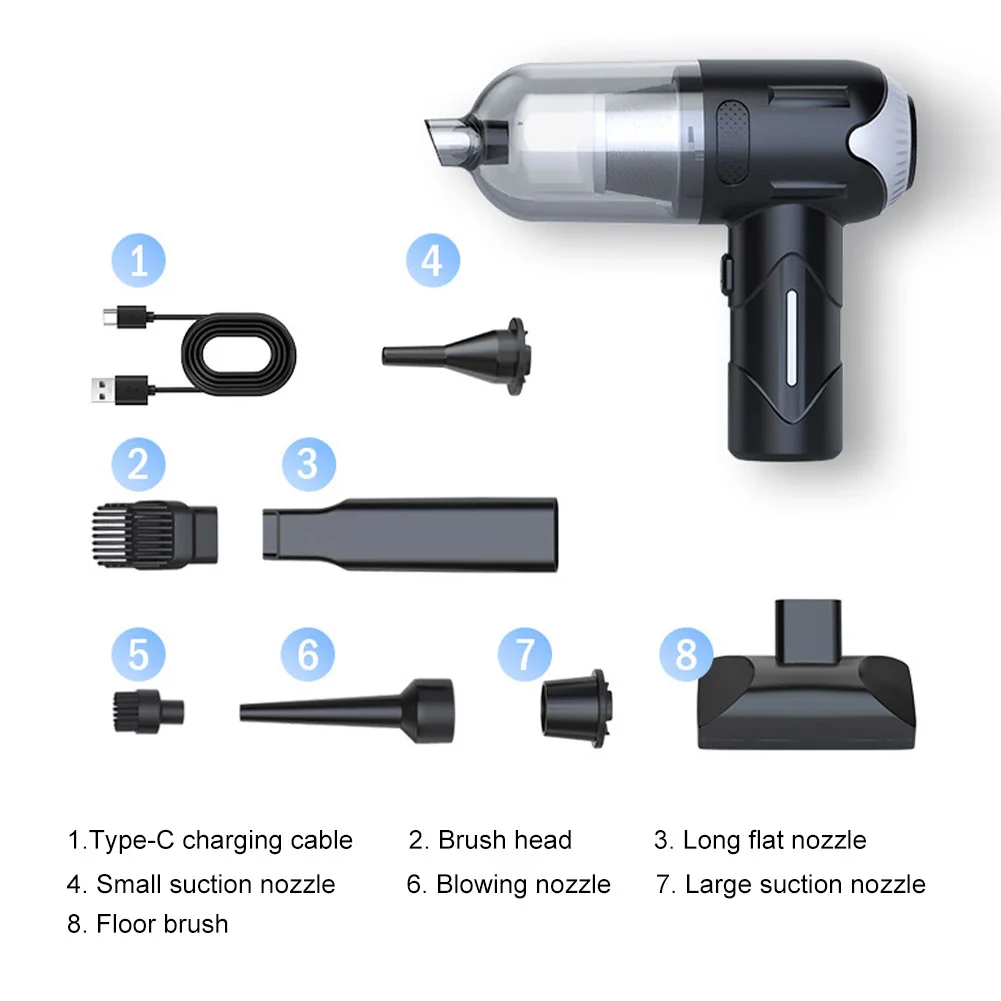 1

4

2

3

5

6

7

8

1.Type-C charging cable 2. Brush head 3. Long flat nozzle
4. Small suction nozzle 6. Blowing nozzle 7. Large suction nozzle
8. Floor brush