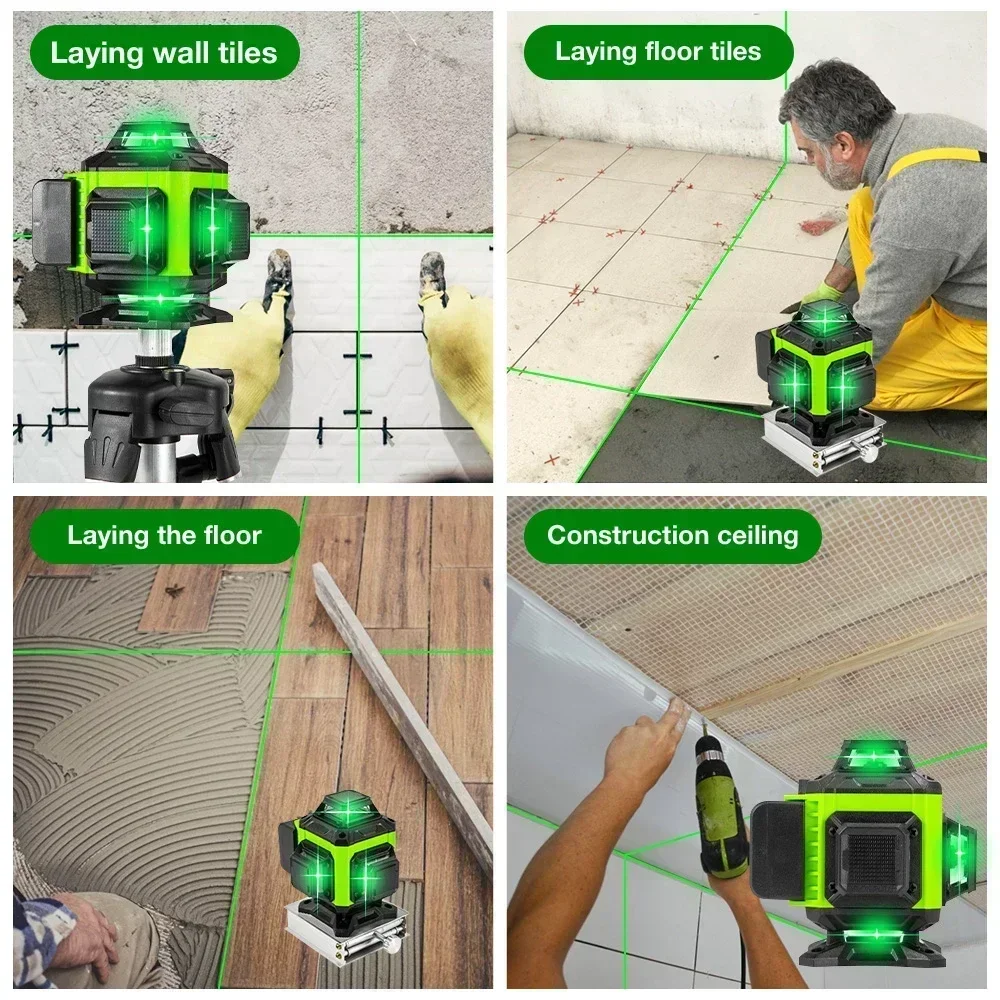 Laying wall tiles

Laying floor tiles

Laying the floor

Construction ceiling