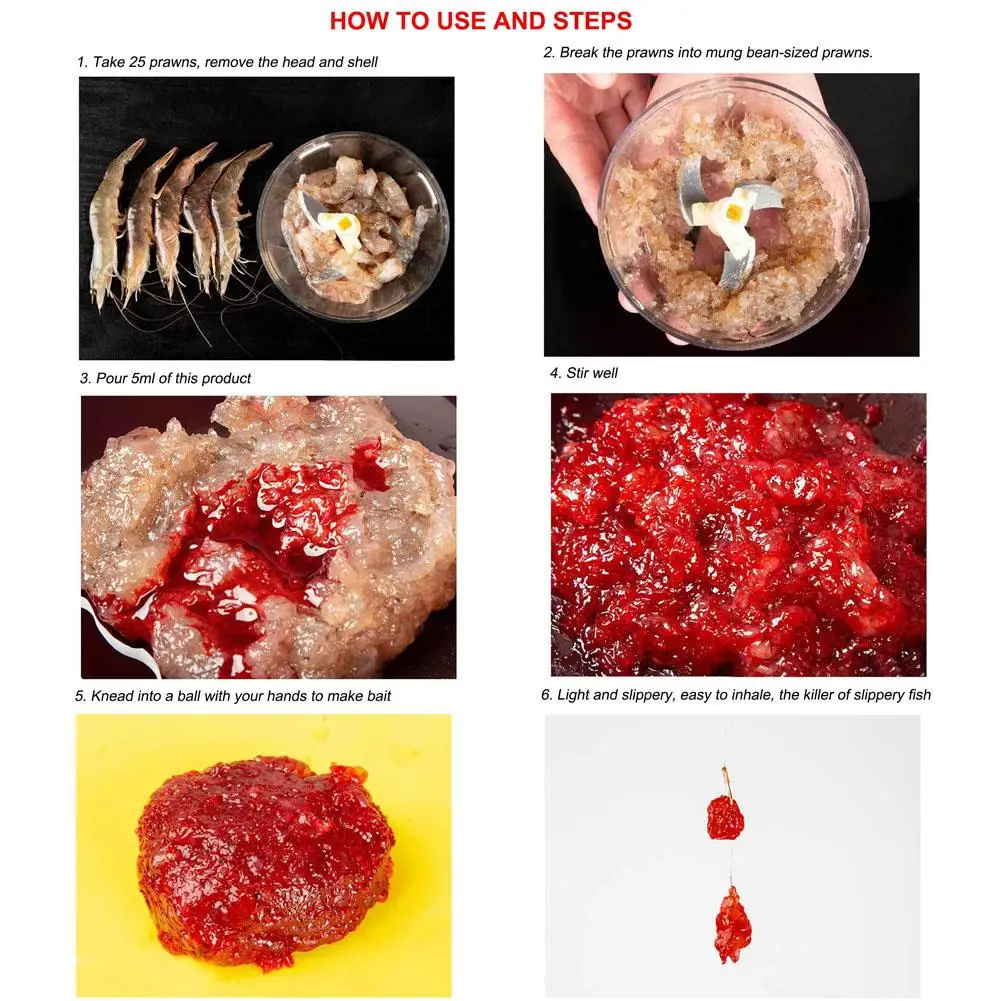 HOW TO USE AND STEPS

1. Take 25 prawns, remove the head and shell

2. Break the prawns into mung bean-sized prawns.

3. Pour 5ml of this product

4. Stir well

5. Knead into a ball with your hands to make bait

6. Light and slippery, easy to inhale, the killer of slippery fish