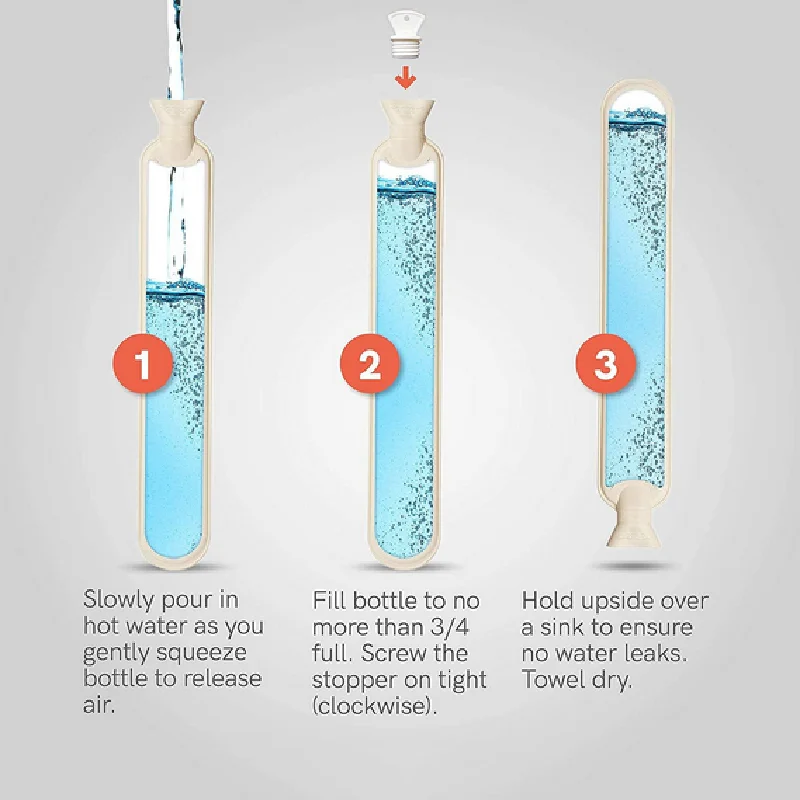 1

Slowly pour in hot water as you gently squeeze bottle to release air.

2

Fill bottle to no more than 3/4 full. Screw the stopper on tight (clockwise).

3

Hold upside over a sink to ensure no water leaks. Towel dry.