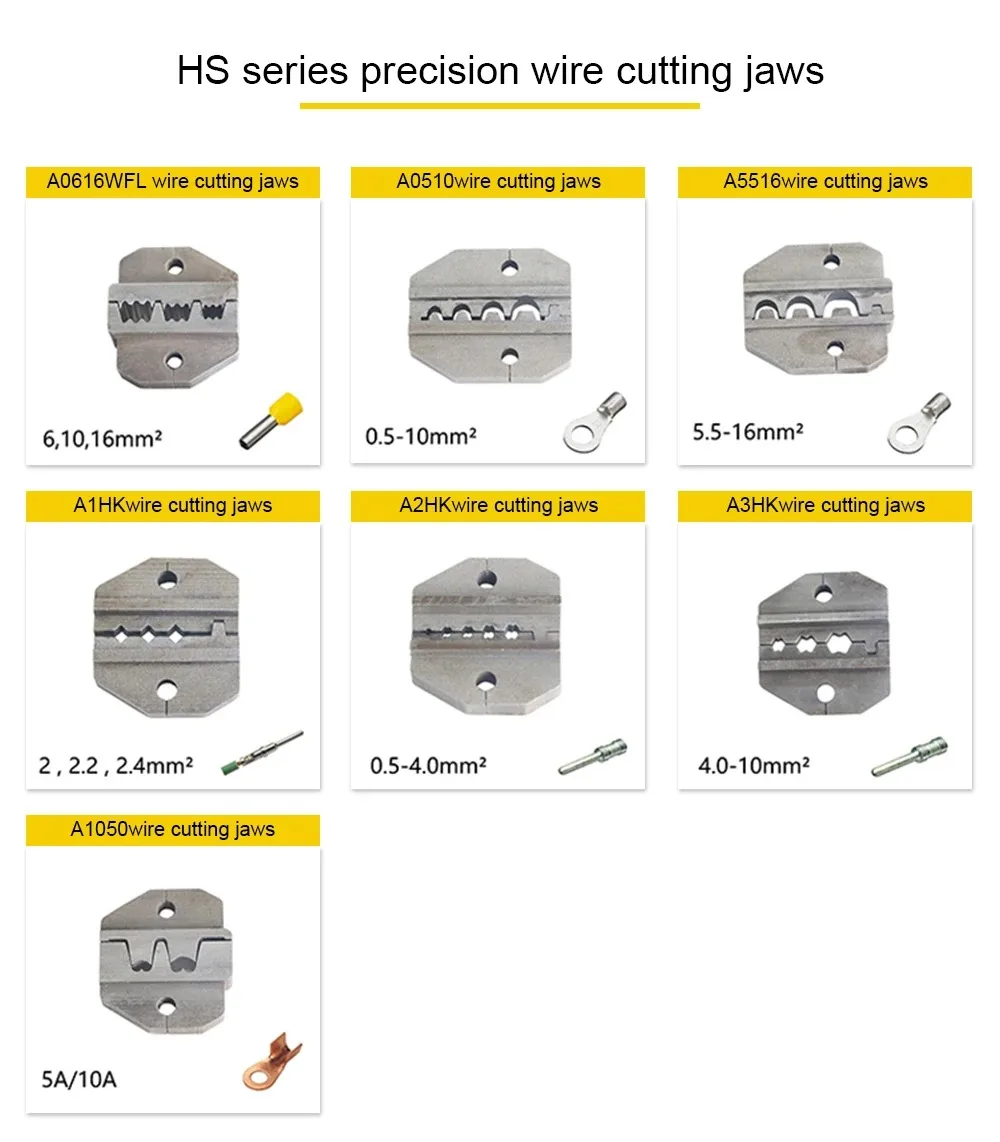 HS series precision wire cutting jaws

A0616WFL wire cutting jaws

6,10,16mm²

A0510wire cutting jaws

0.5-10mm²

A5516wire cutting jaws

5.5-16mm²

A1HKwire cutting jaws

2 , 2.2 , 2.4mm²

A2HKwire cutting jaws

0.5-4.0mm²

A3HKwire cutting jaws

4.0-10mm²

A1050wire cutting jaws

5A/10A