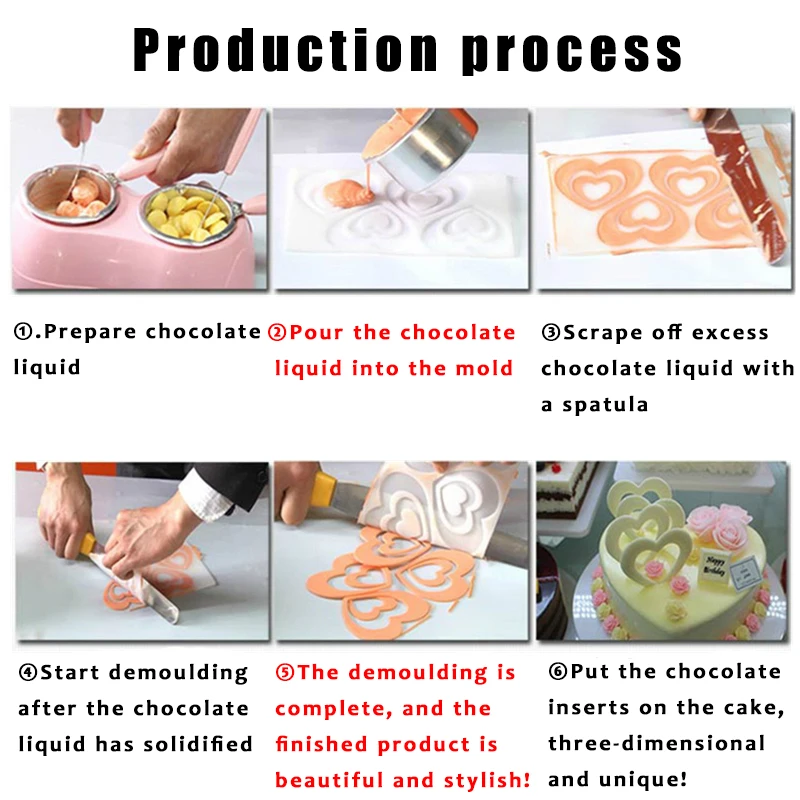 Production process

①.Prepare chocolate liquid

②Pour the chocolate liquid into the mold

③Scrape off excess chocolate liquid with a spatula

Happy Birthday

④Start demoulding after the chocolate liquid has solidified

⑤The demoulding is complete, and the finished product is beautiful and stylish!

⑥Put the chocolate inserts on the cake, three-dimensional and unique!