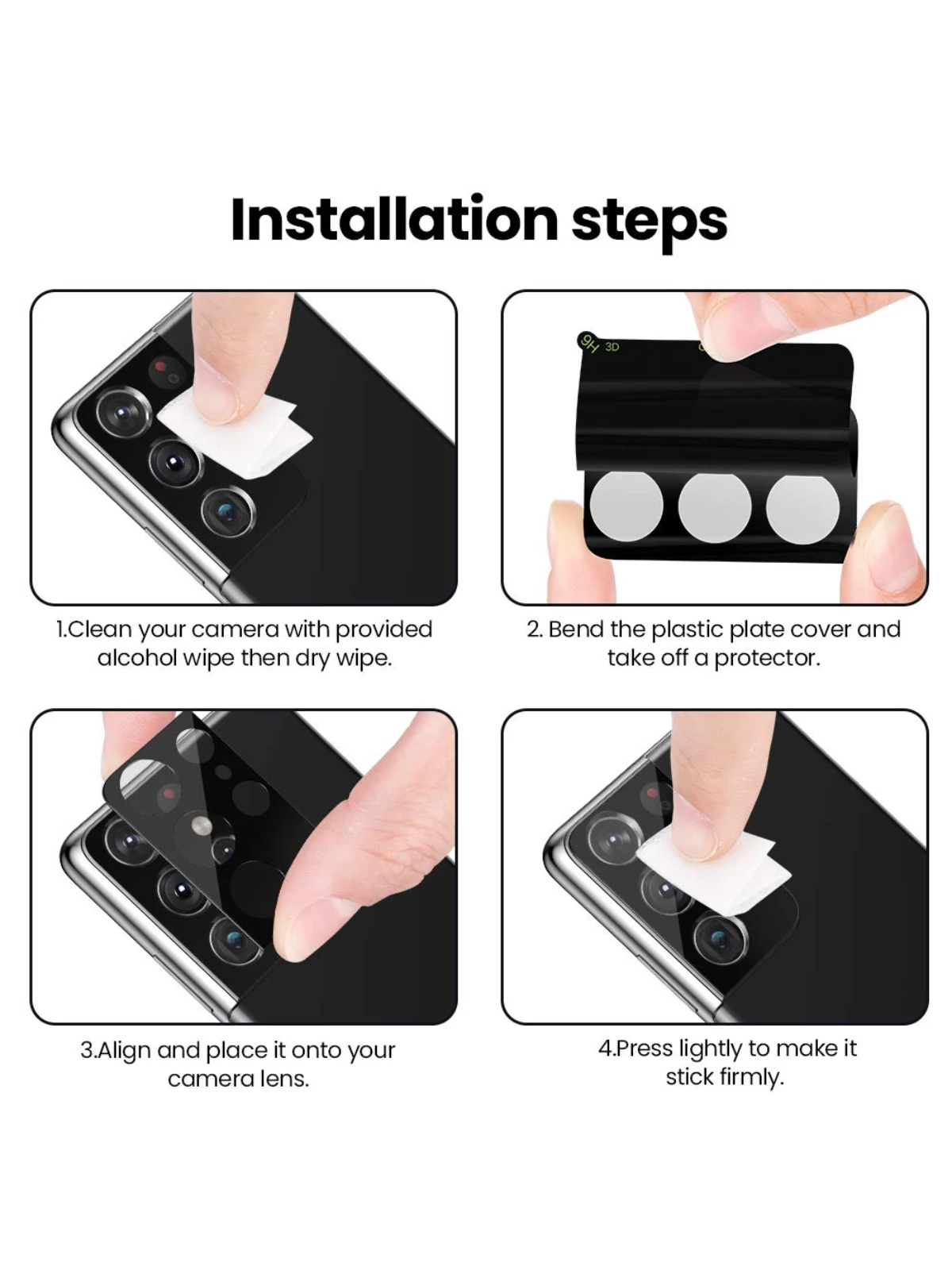 Installation steps

9H 3D

1.Clean your camera with provided alcohol wipe then dry wipe.

2. Bend the plastic plate cover and take off a protector.

3.Align and place it onto your camera lens.

4.Press lightly to make it stick firmly.