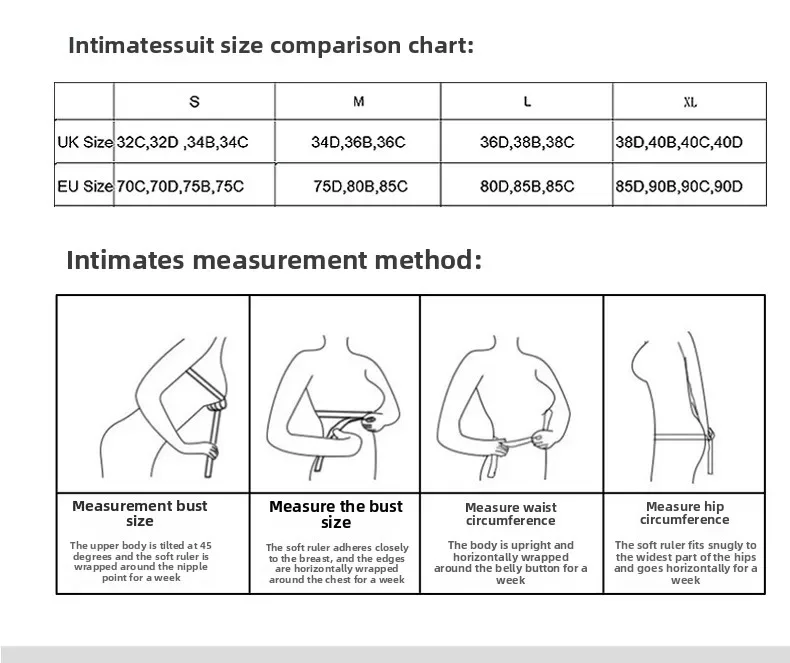 Intimatessuit size comparison chart:

| | S | M | L | XL |
|---|---|---|---|---|
| UK Size | 32C,32D ,34B,34C | 34D,36B,36C | 36D,38B,38C | 38D,40B,40C,40D |
| EU Size | 70C,70D,75B,75C | 75D,80B,85C | 80D,85B,85C | 85D,90B,90C,90D |

Intimates measurement method:

| Measurement bust size | Measure the bust size | Measure waist circumference | Measure hip circumference |
|---|---|---|---|
| The upper body is tilted at 45 degrees and the soft ruler is wrapped around the nipple point for a week | The soft ruler adheres closely to the breast, and the edges are horizontally wrapped around the chest for a week | The body is upright and horizontally wrapped around the belly button for a week | The soft ruler fits snugly to the widest part of the hips and goes horizontally for a week |