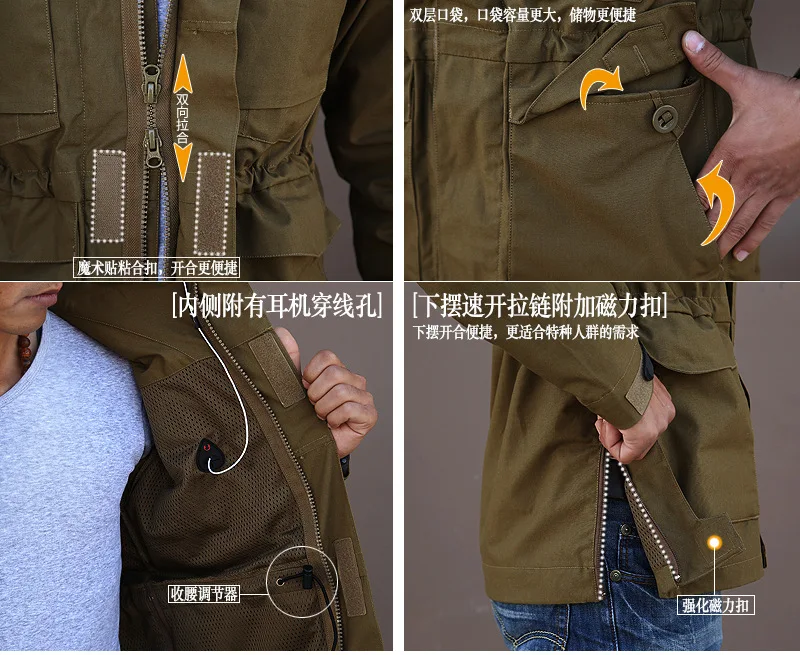 双向拉合

魔术贴粘合扣，开合更便捷

双层口袋，口袋容量更大，储物更便捷

[内侧附有耳机穿线孔]

收腰调节器

[下摆速开拉链附加磁力扣]

下摆开合便捷，更适合特种人群的需求

强化磁力扣