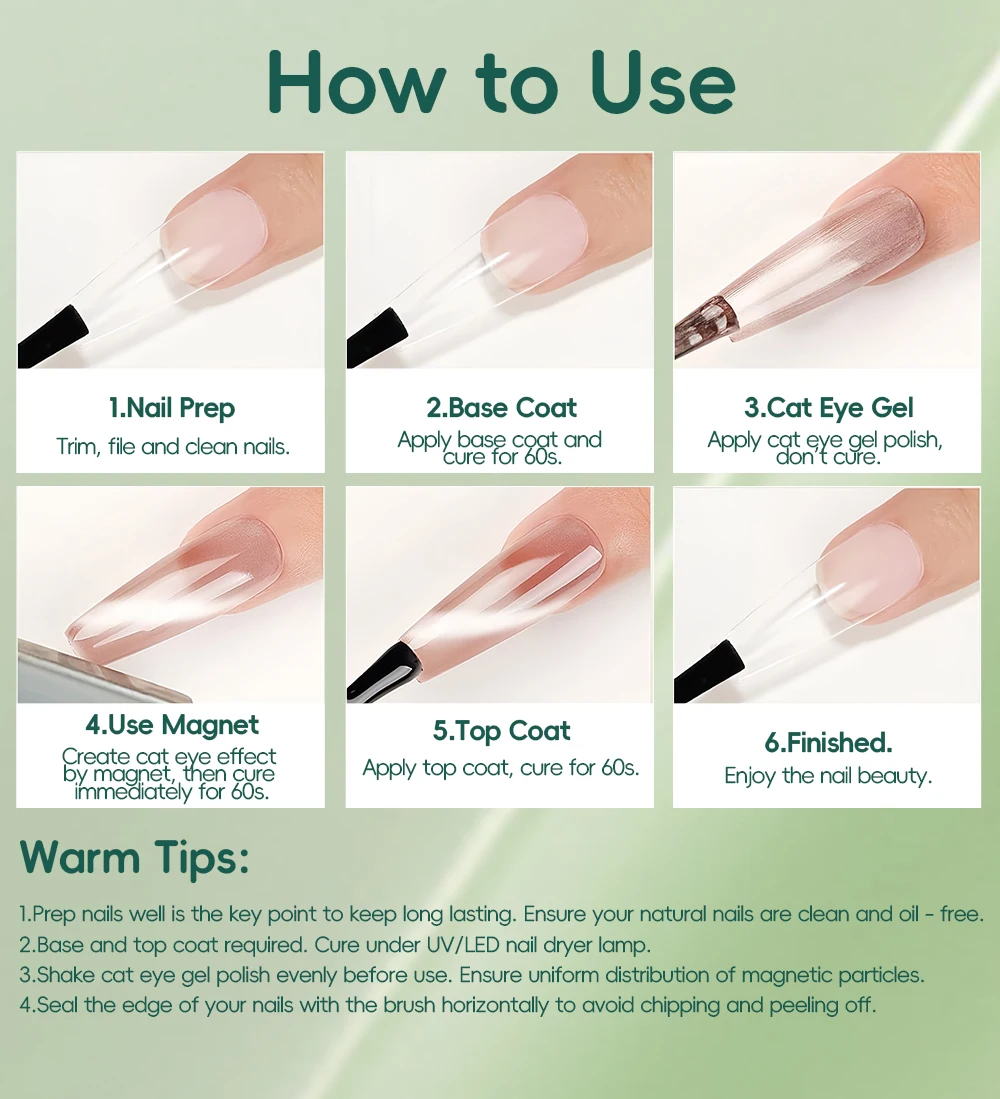 How to Use

1.Nail Prep
Trim, file and clean nails.

2.Base Coat
Apply base coat and cure for 60s.

3.Cat Eye Gel
Apply cat eye gel polish, don't cure.

4.Use Magnet
Create cat eye effect by magnet, then cure immediately for 60s.

5.Top Coat
Apply top coat, cure for 60s.

6.Finished.
Enjoy the nail beauty.

Warm Tips:

1.Prep nails well is the key point to keep long lasting. Ensure your natural nails are clean and oil - free.
2.Base and top coat required. Cure under UV/LED nail dryer lamp.
3.Shake cat eye gel polish evenly before use. Ensure uniform distribution of magnetic particles.
4.Seal the edge of your nails with the brush horizontally to avoid chipping and peeling off.