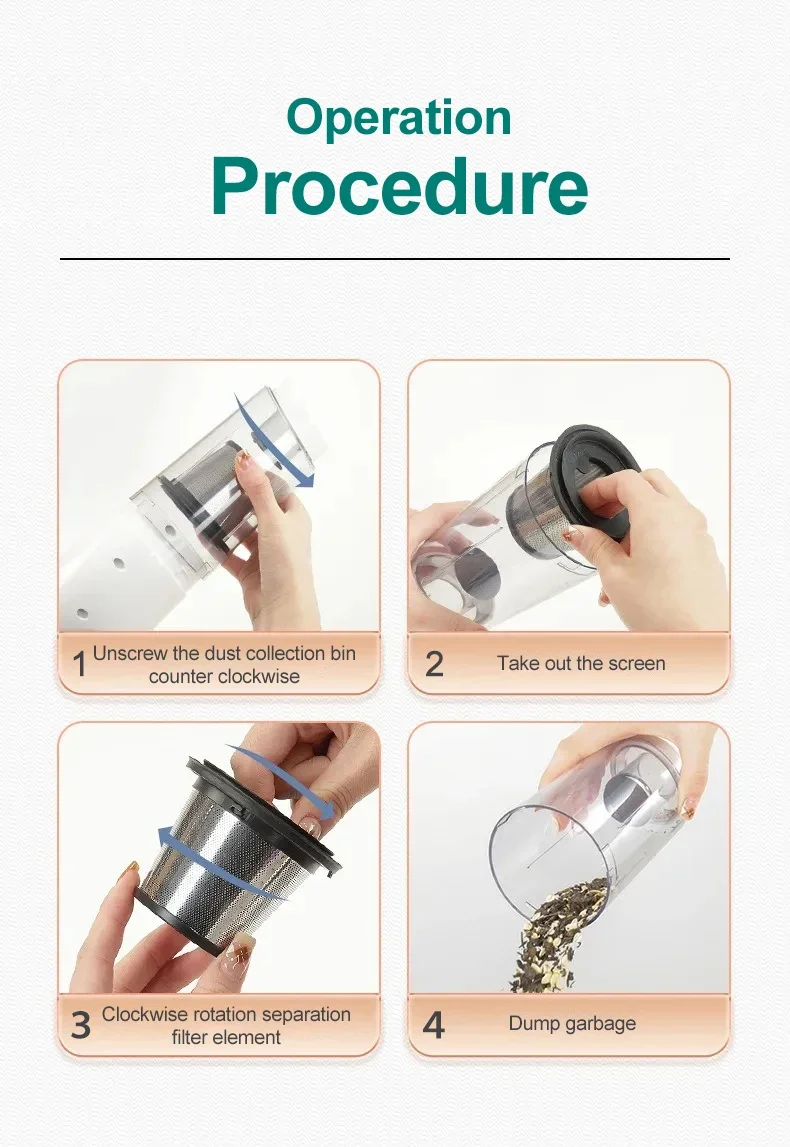 Operation
Procedure

1 Unscrew the dust collection bin counter clockwise

2 Take out the screen

3 Clockwise rotation separation filter element

4 Dump garbage