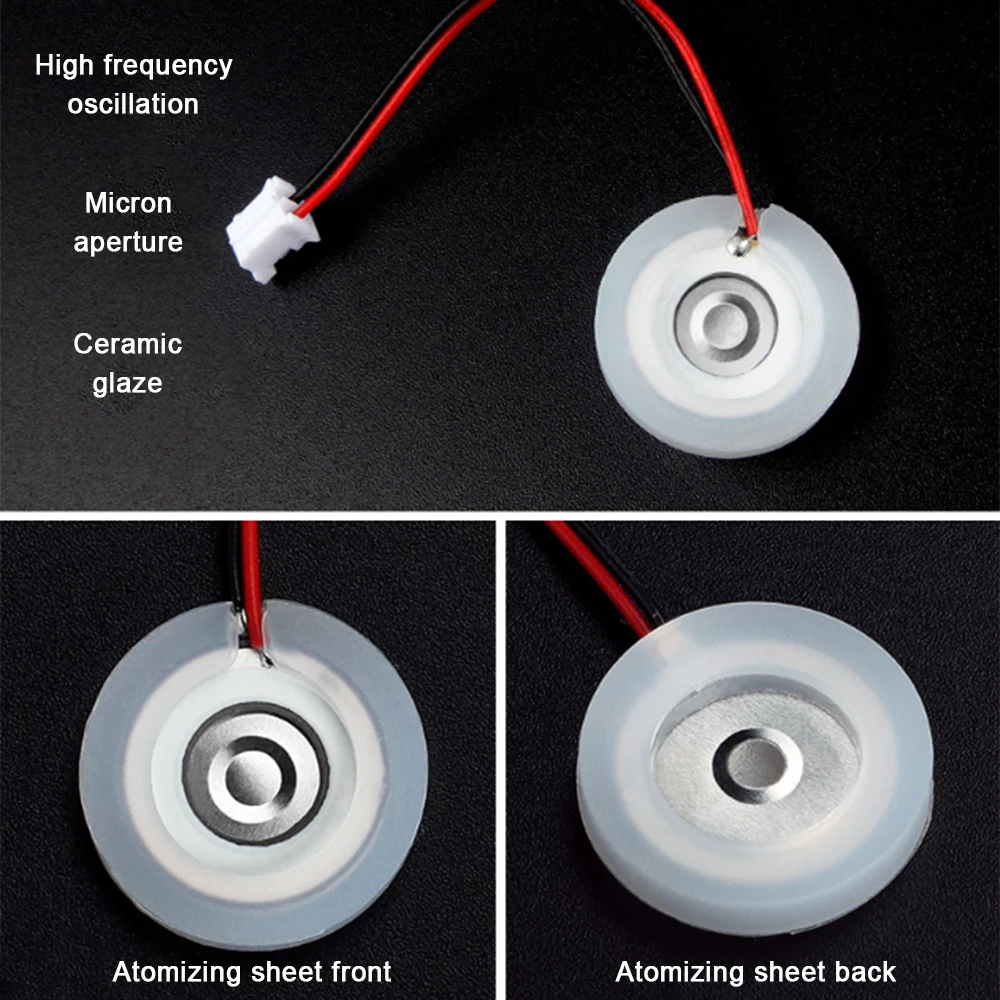 High frequency oscillation

Micron aperture

Ceramic glaze

Atomizing sheet front

Atomizing sheet back