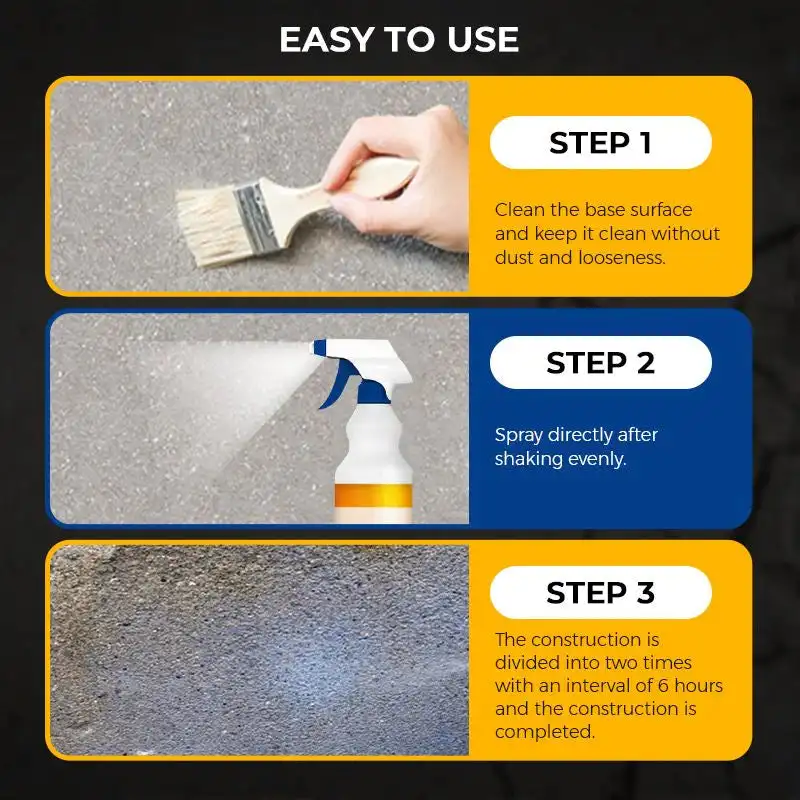 EASY TO USE

STEP 1

Clean the base surface and keep it clean without dust and looseness.

STEP 2

Spray directly after shaking evenly.

STEP 3

The construction is divided into two times with an interval of 6 hours and the construction is completed.