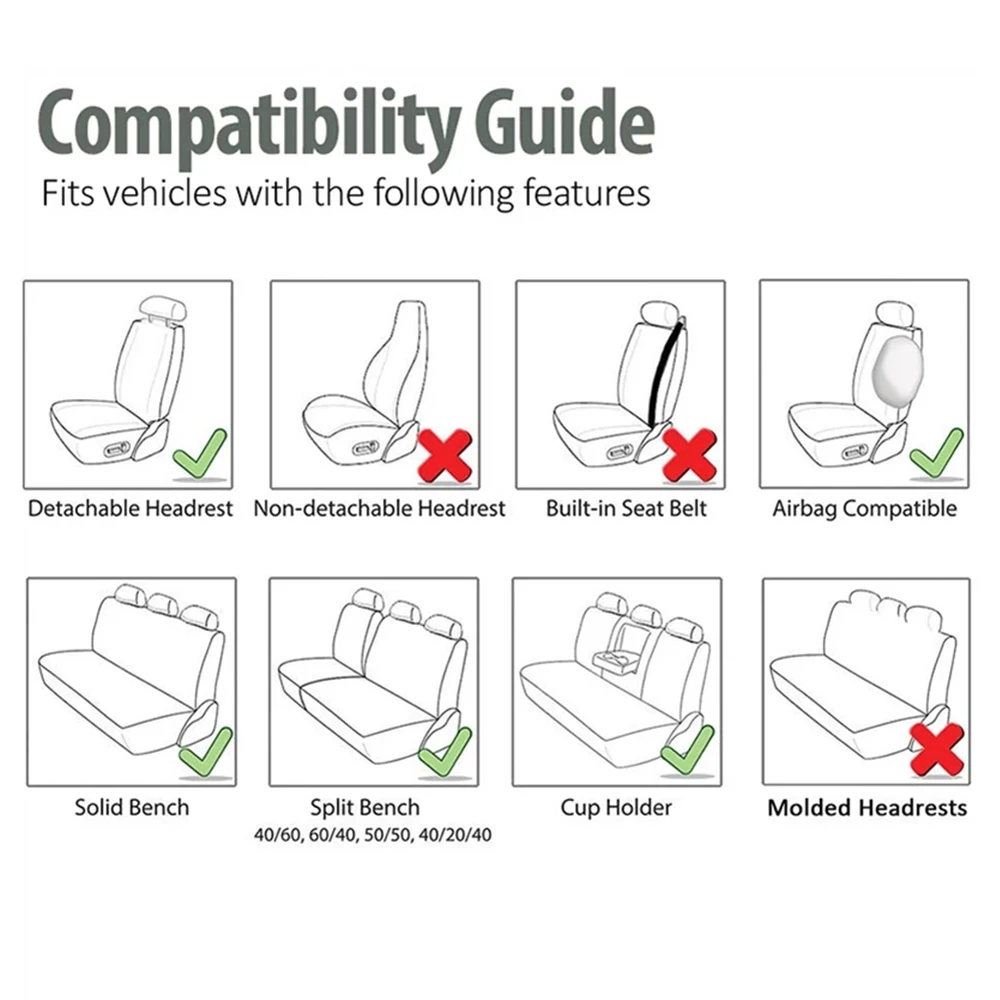 Compatibility Guide
Fits vehicles with the following features

Detachable Headrest

Non-detachable Headrest

Built-in Seat Belt

Airbag Compatible

Solid Bench

Split Bench
40/60, 60/40, 50/50, 40/20/40

Cup Holder

Molded Headrests