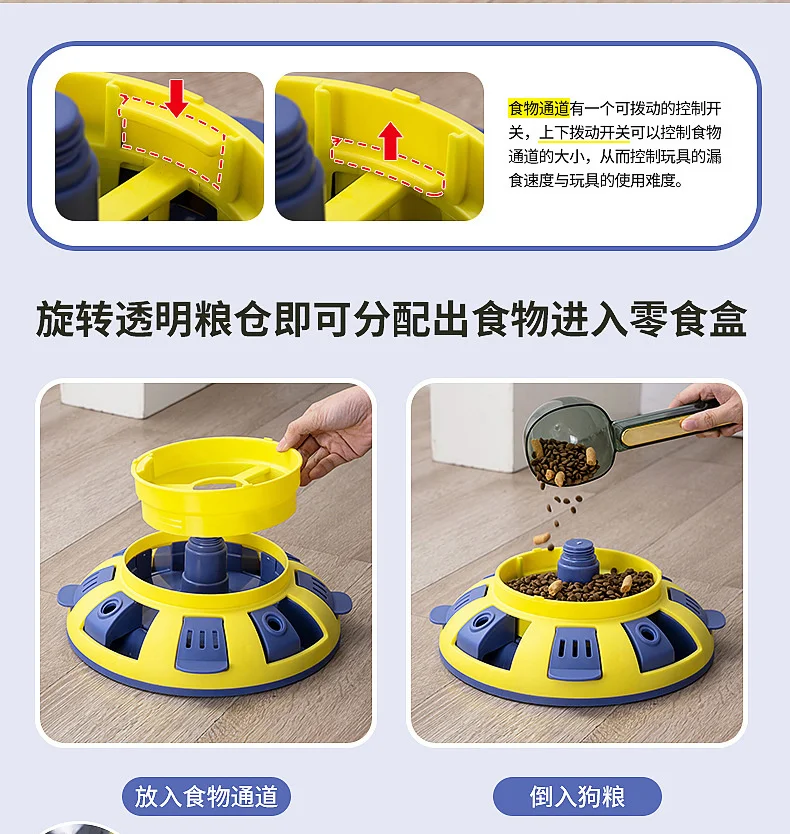 食物通道有一个可拨动的控制开关，上下拨动开关可以控制食物通道的大小，从而控制玩具的漏食速度与玩具的使用难度。

旋转透明粮仓即可分配出食物进入零食盒

放入食物通道

倒入狗粮