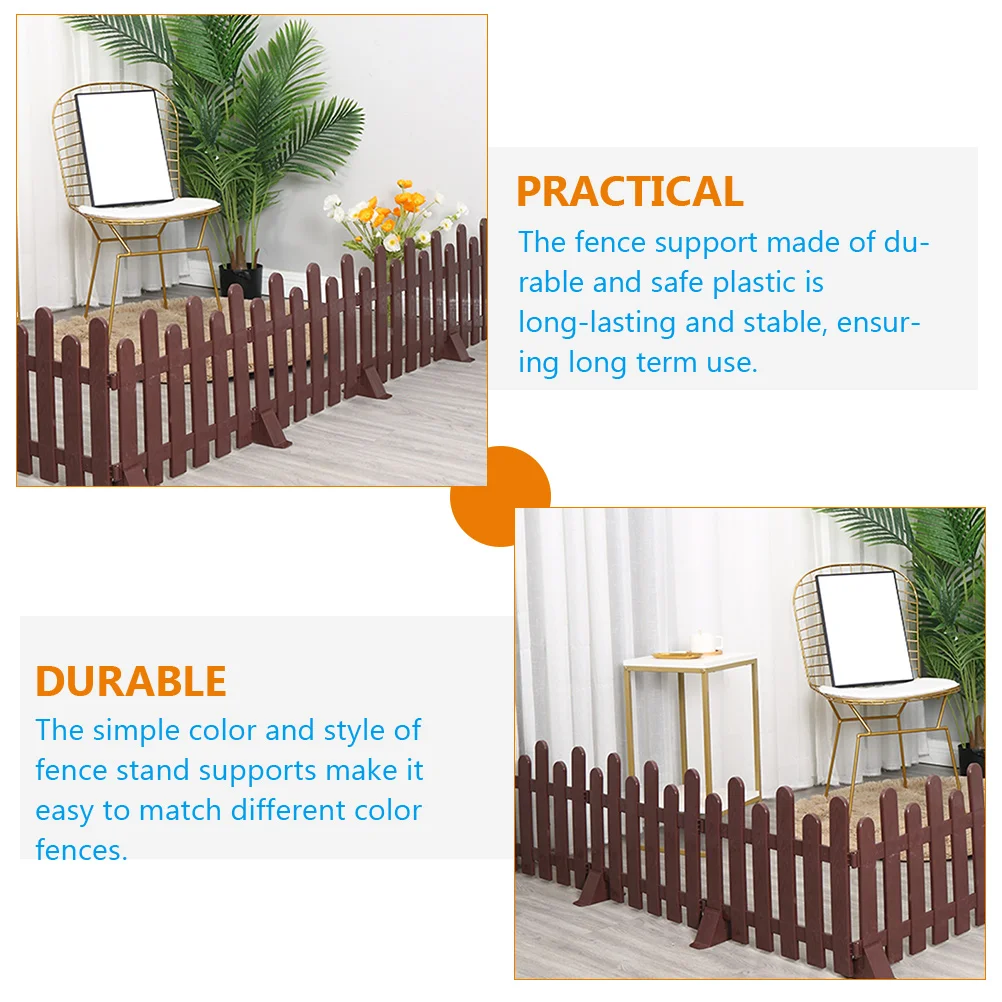 PRACTICAL
The fence support made of durable and safe plastic is long-lasting and stable, ensuring long term use.

DURABLE
The simple color and style of fence stand supports make it easy to match different color fences.