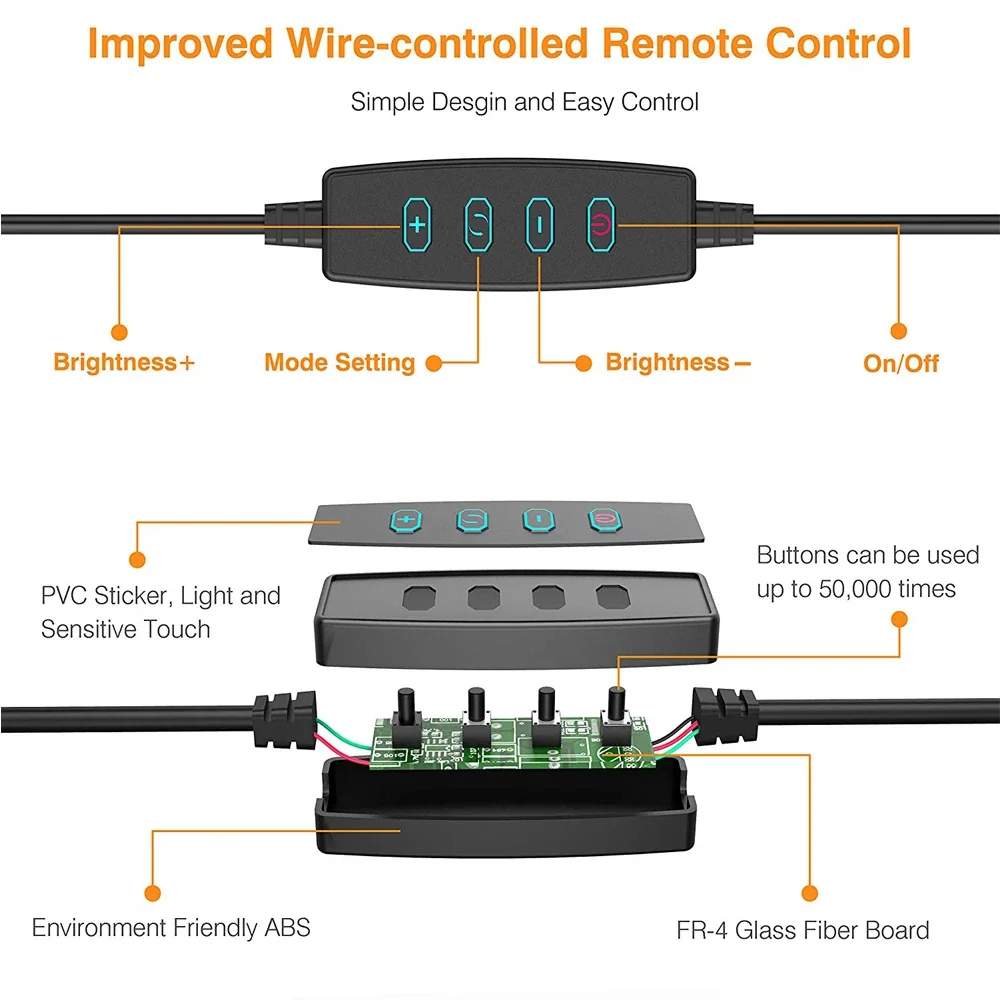 Improved Wire-controlled Remote Control

Simple Desgin and Easy Control

Brightness+

Mode Setting

Brightness−

On/Off

PVC Sticker, Light and Sensitive Touch

Buttons can be used up to 50,000 times

Environment Friendly ABS

FR-4 Glass Fiber Board