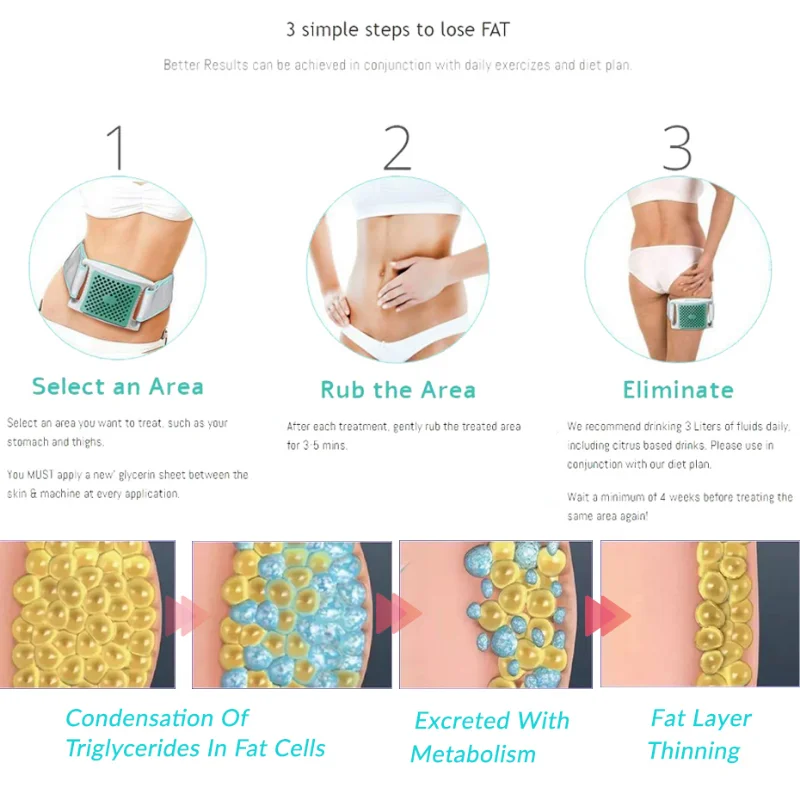 3 simple steps to lose FAT

Better Results can be achieved in conjunction with daily exercizes and diet plan.

1

Select an Area

Select an area you want to treat, such as your stomach and thighs.

You MUST apply a new' glycerin sheet between the skin & machine at every application.

2

Rub the Area

After each treatment, gently rub the treated area for 3-5 mins.

3

Eliminate

We recommend drinking 3 Liters of fluids daily, including citrus based drinks. Please use in conjunction with our diet plan.

Wait a minimum of 4 weeks before treating the same area again!

Condensation Of Triglycerides In Fat Cells

Excreted With Metabolism

Fat Layer Thinning