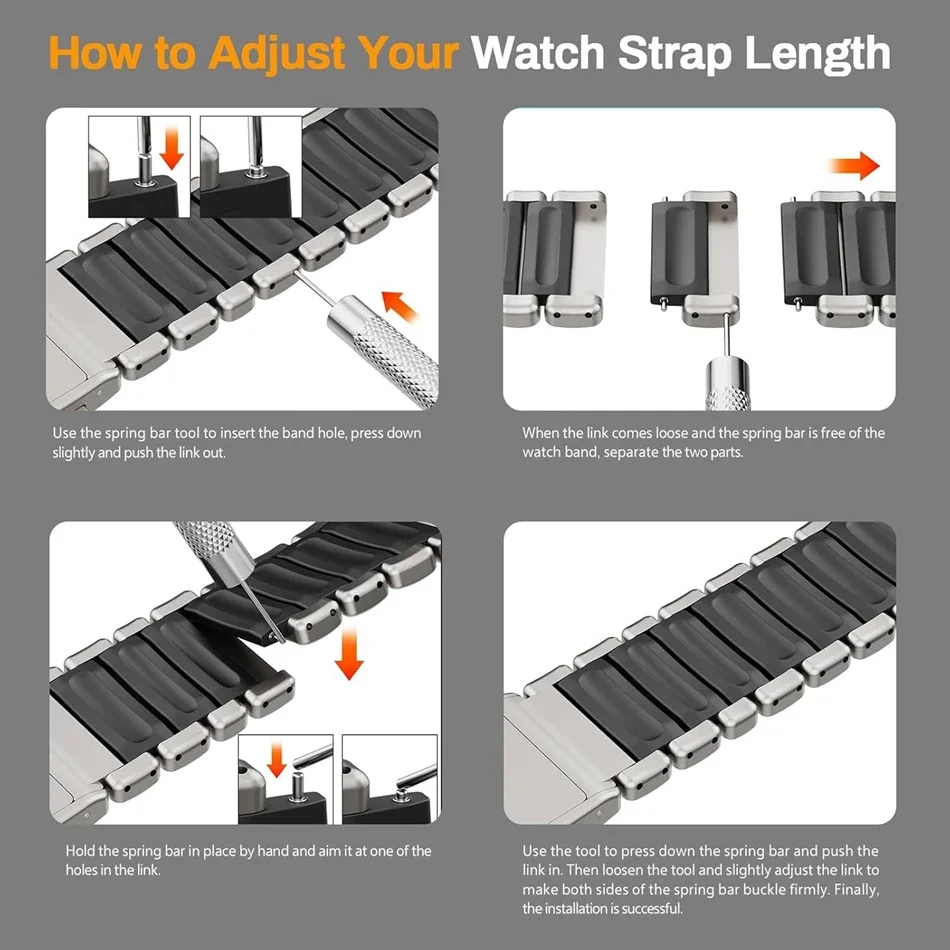 How to Adjust Your Watch Strap Length

Use the spring bar tool to insert the band hole, press down slightly and push the link out.

When the link comes loose and the spring bar is free of the watch band, separate the two parts.

Hold the spring bar in place by hand and aim it at one of the holes in the link.

Use the tool to press down the spring bar and push the link in. Then loosen the tool and slightly adjust the link to make both sides of the spring bar buckle firmly. Finally, the installation is successful.