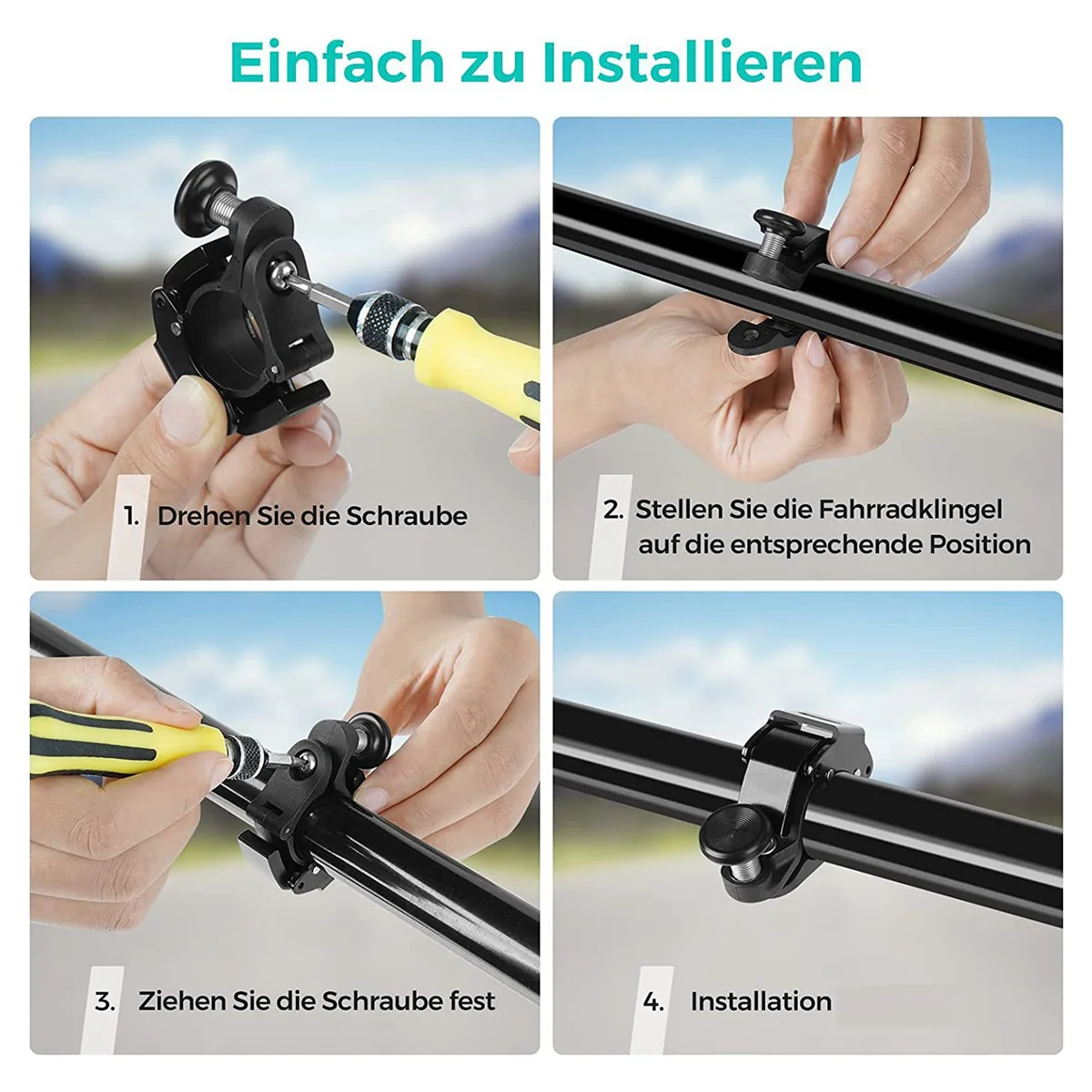 Einfach zu Installieren

1. Drehen Sie die Schraube

2. Stellen Sie die Fahrradklingel auf die entsprechende Position

3. Ziehen Sie die Schraube fest

4. Installation