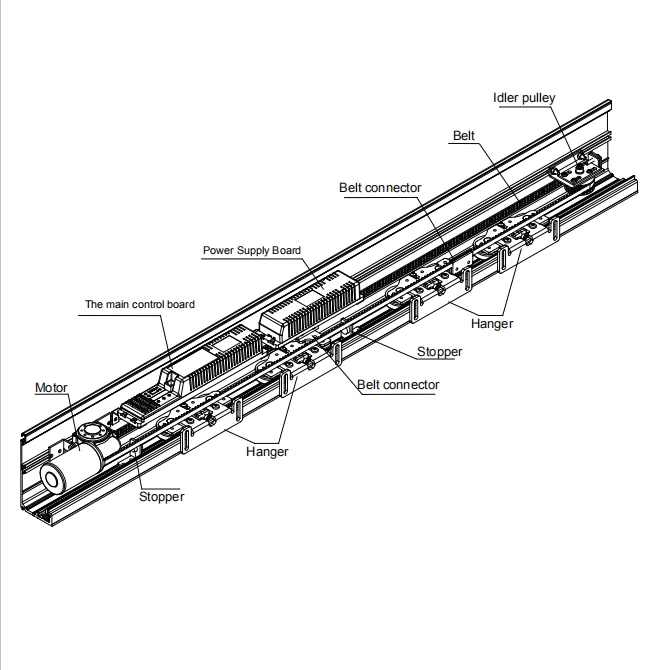 Idler pulley

Belt

Belt connector

Power Supply Board

The main control board

Hanger

Stopper

Belt connector

Motor

Hanger

Stopper