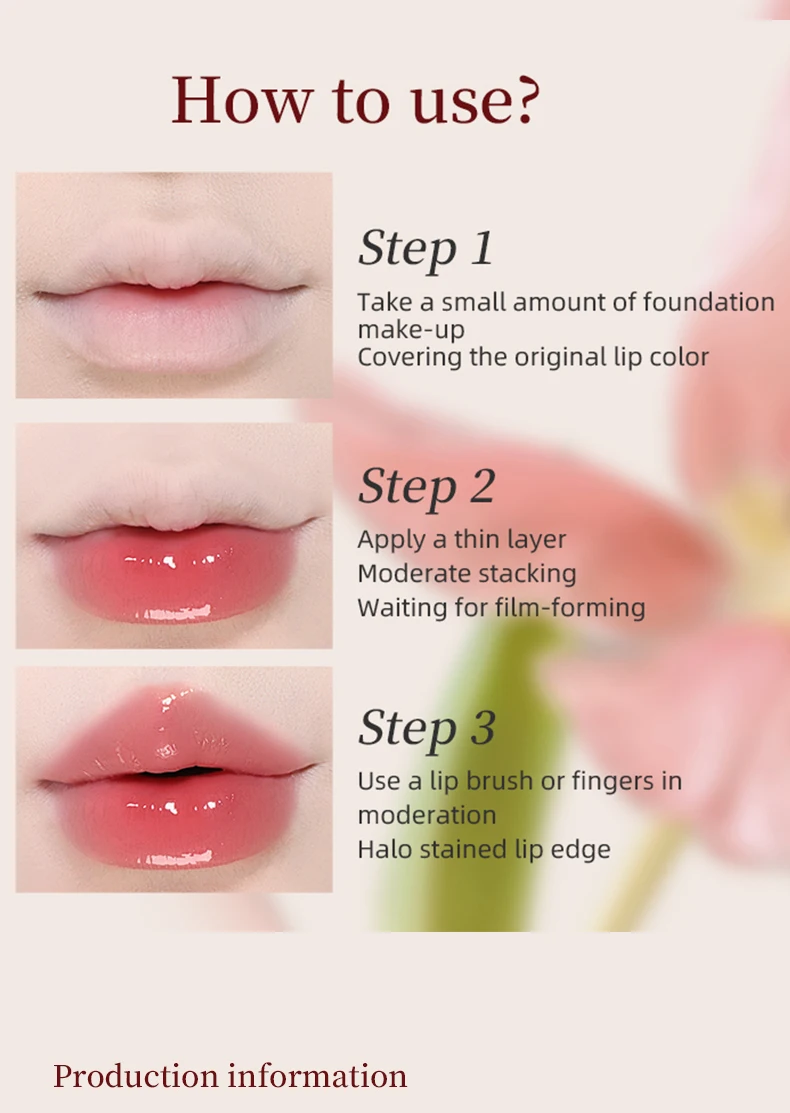 How to use?

Step 1

Take a small amount of foundation make-up
Covering the original lip color

Step 2

Apply a thin layer
Moderate stacking
Waiting for film-forming

Step 3

Use a lip brush or fingers in moderation
Halo stained lip edge

Production information