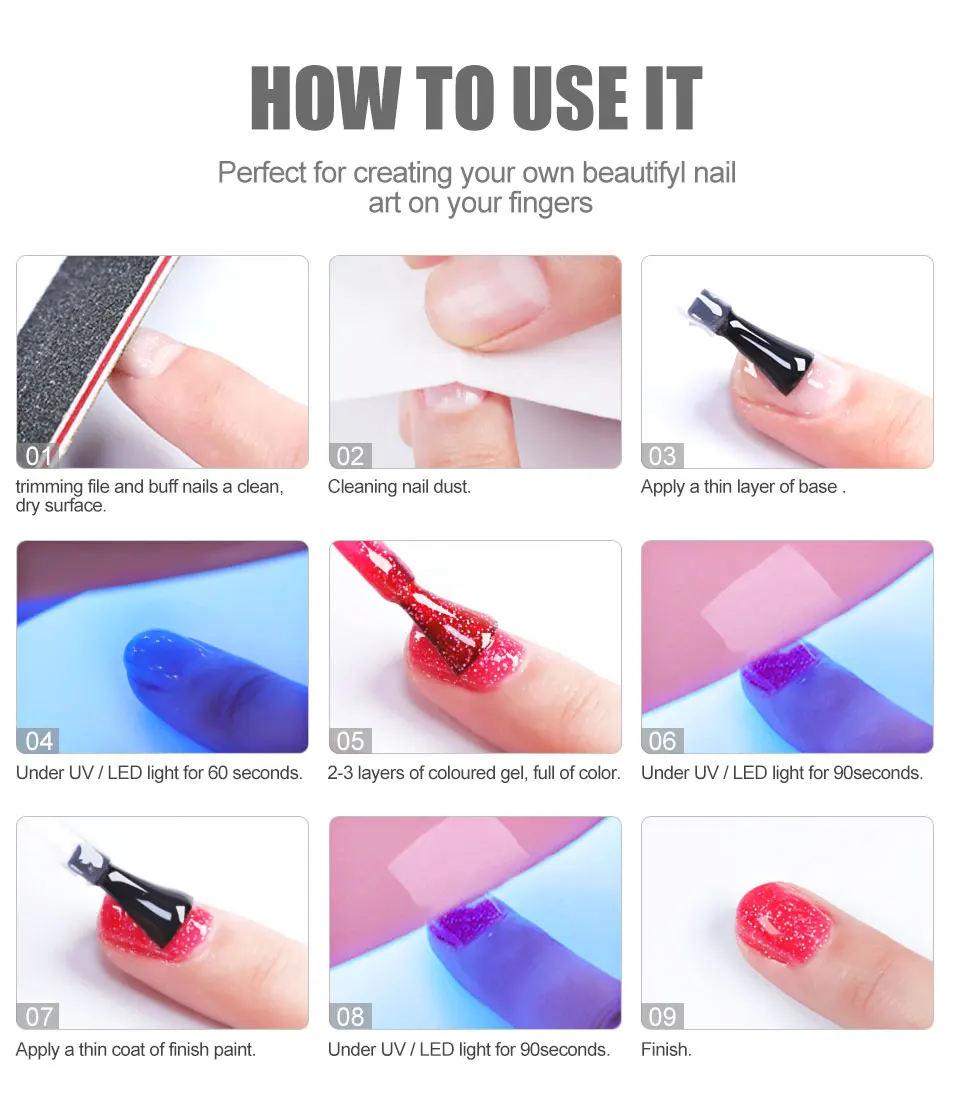 HOW TO USE IT

Perfect for creating your own beautifyl nail art on your fingers

01
trimming file and buff nails a clean, dry surface.

02
Cleaning nail dust.

03
Apply a thin layer of base .

04
Under UV / LED light for 60 seconds.

05
2-3 layers of coloured gel, full of color.

06
Under UV / LED light for 90seconds.

07
Apply a thin coat of finish paint.

08
Under UV / LED light for 90seconds.

09
Finish.