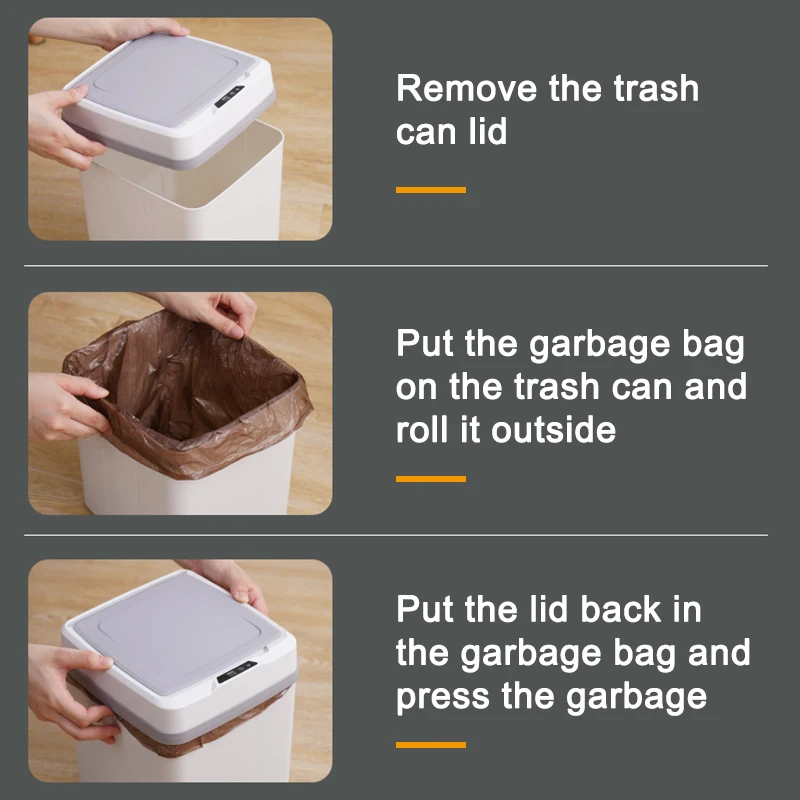 Remove the trash can lid

Put the garbage bag on the trash can and roll it outside

Put the lid back in the garbage bag and press the garbage