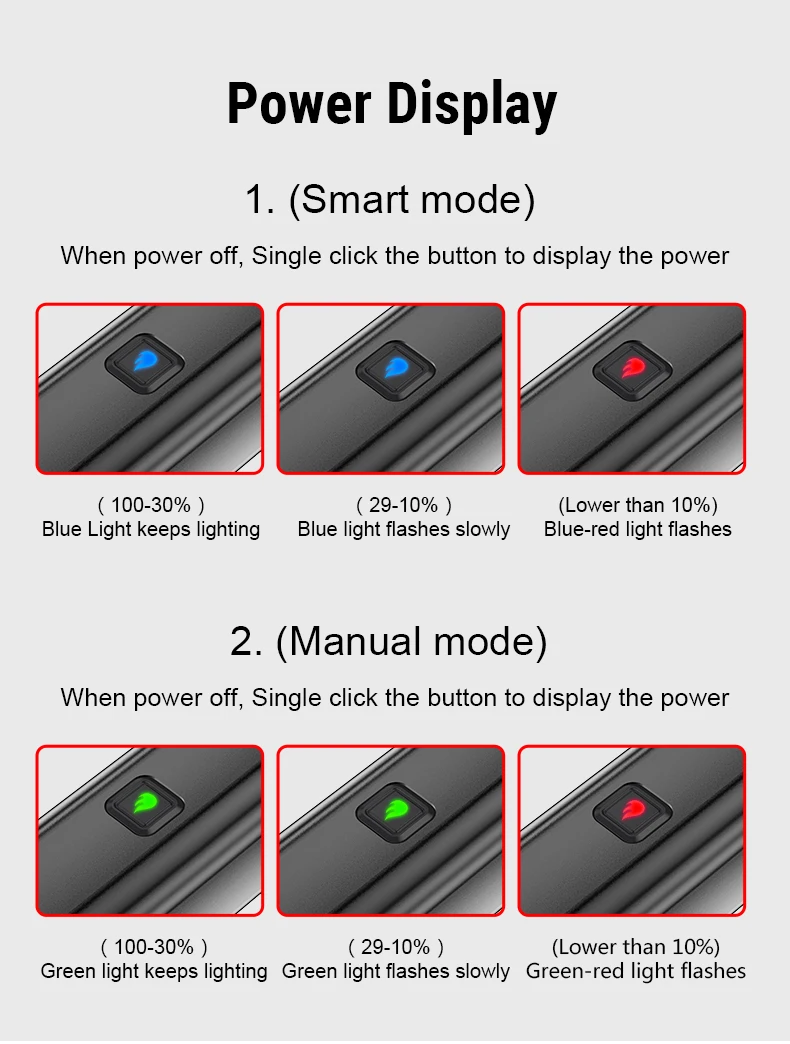 Power Display

1. (Smart mode)

When power off, Single click the button to display the power

( 100-30% )
Blue Light keeps lighting

( 29-10% )
Blue light flashes slowly

(Lower than 10%)
Blue-red light flashes

2. (Manual mode)

When power off, Single click the button to display the power

( 100-30% )
Green light keeps lighting

( 29-10% )
Green light flashes slowly

(Lower than 10%)
Green-red light flashes