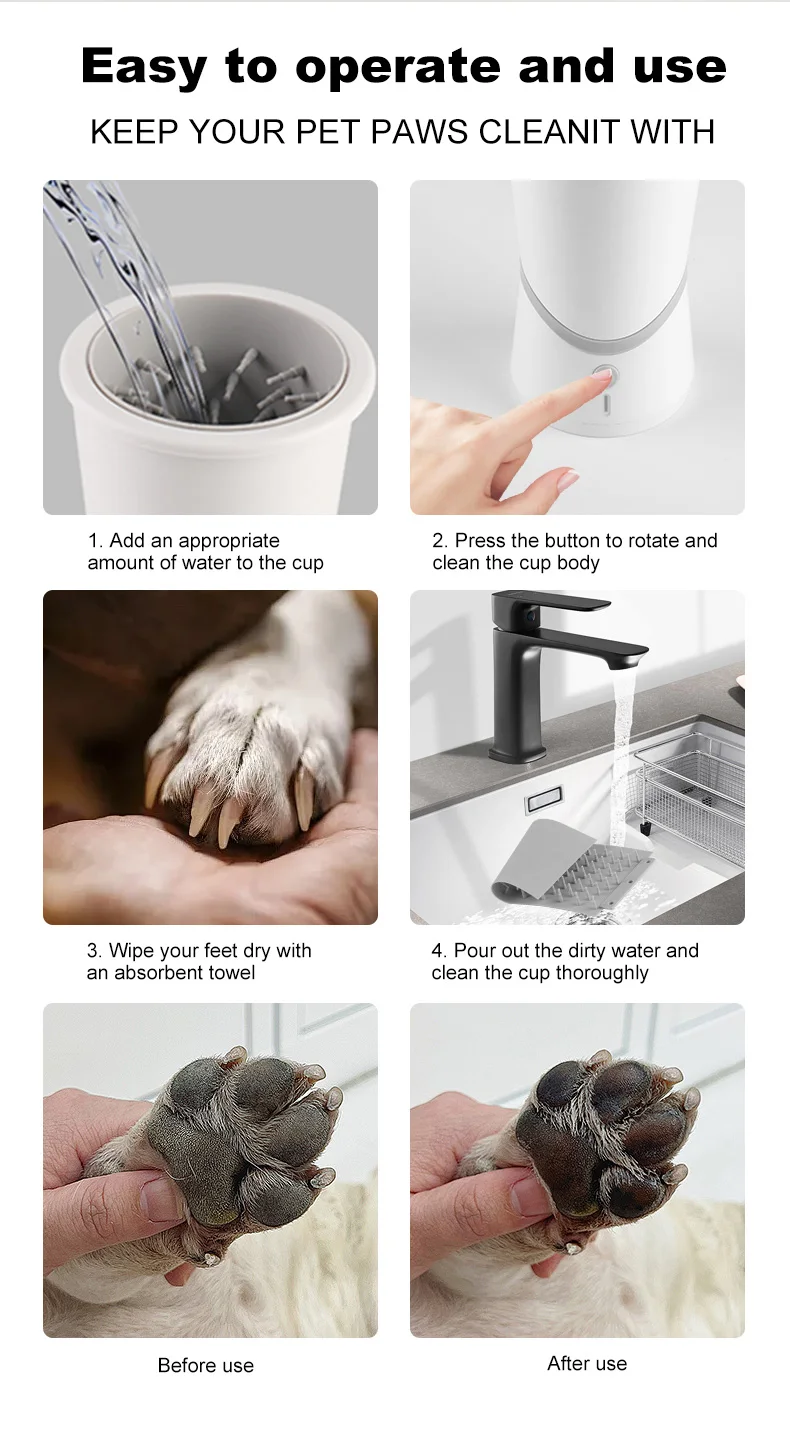 Easy to operate and use

KEEP YOUR PET PAWS CLEANIT WITH

1. Add an appropriate amount of water to the cup

2. Press the button to rotate and clean the cup body

3. Wipe your feet dry with an absorbent towel

4. Pour out the dirty water and clean the cup thoroughly

Before use

After use