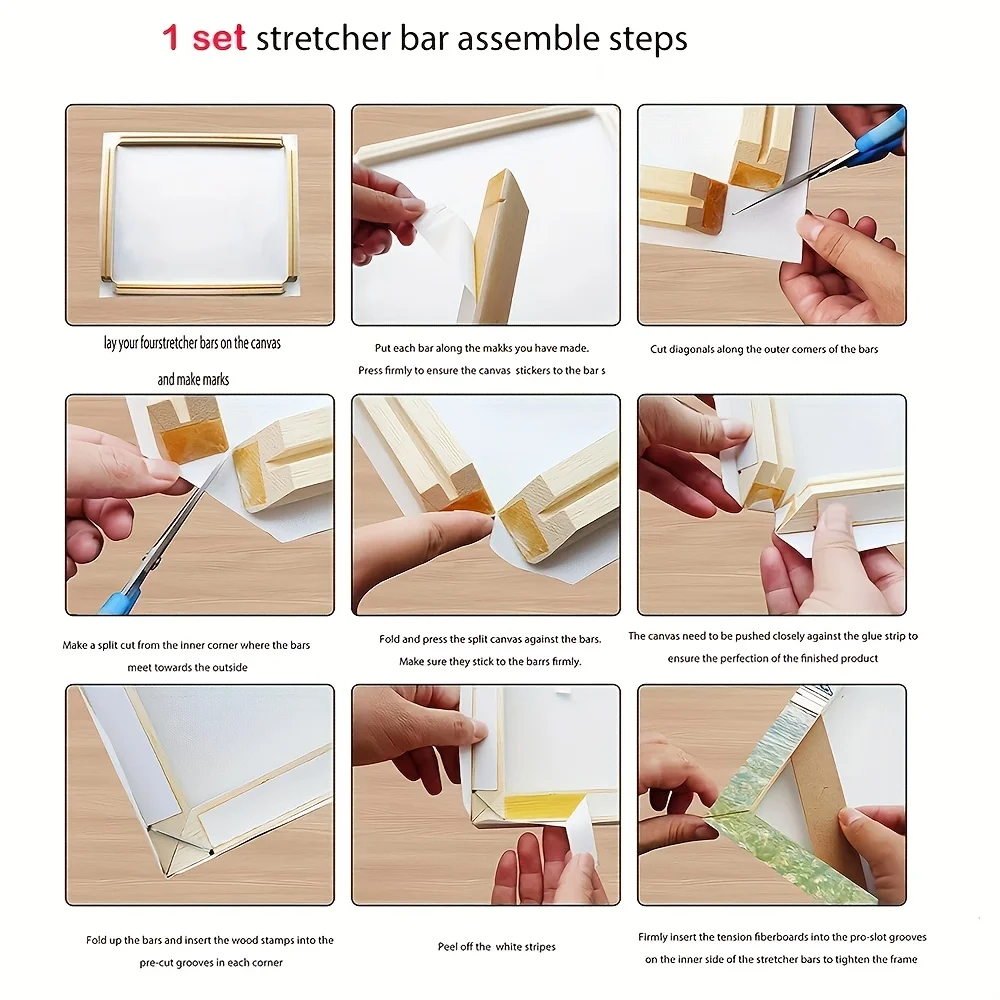 1 set stretcher bar assemble steps

lay your fourstretcher bars on the canvas and make marks

Put each bar along the makks you have made. Press firmly to ensure the canvas stickers to the bar s

Cut diagonals along the outer comers of the bars

Make a split cut from the inner corner where the bars meet towards the outside

Fold and press the split canvas against the bars. Make sure they stick to the barrs firmly.

The canvas need to be pushed closely against the glue strip to ensure the perfection of the finished product

Fold up the bars and insert the wood stamps into the pre-cut grooves in each corner

Peel off the white stripes

Firmly insert the tension fiberboards into the pro-slot grooves on the inner side of the stretcher bars to tighten the frame