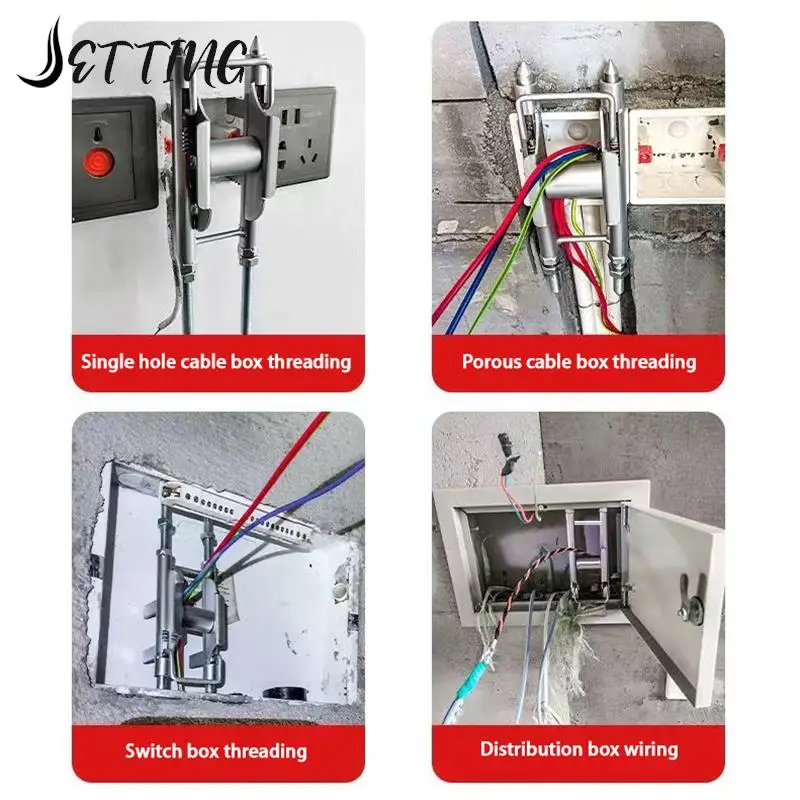 JETTING

Single hole cable box threading

Porous cable box threading

Switch box threading

Distribution box wiring