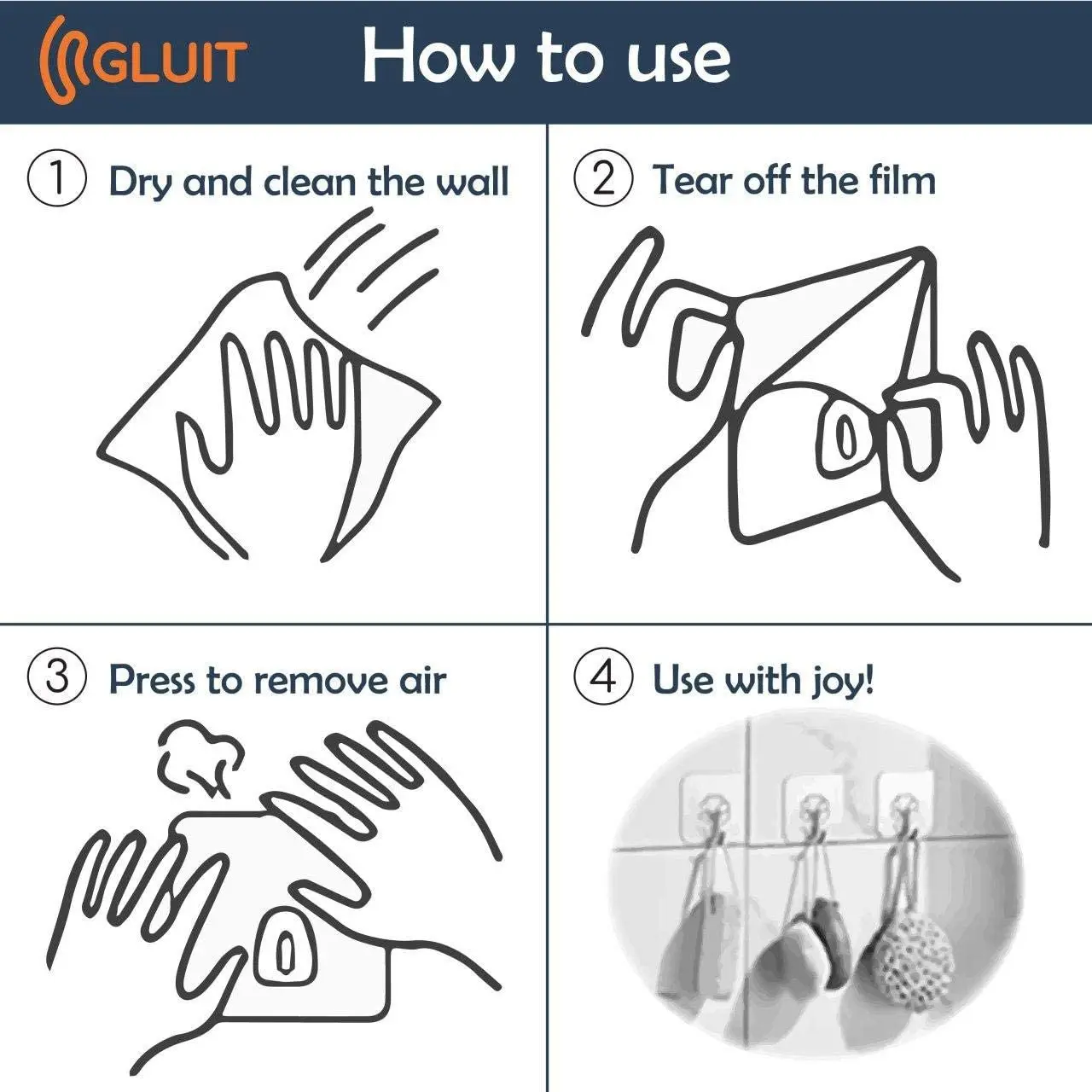 GLUIT How to use

① Dry and clean the wall

② Tear off the film

③ Press to remove air

④ Use with joy!