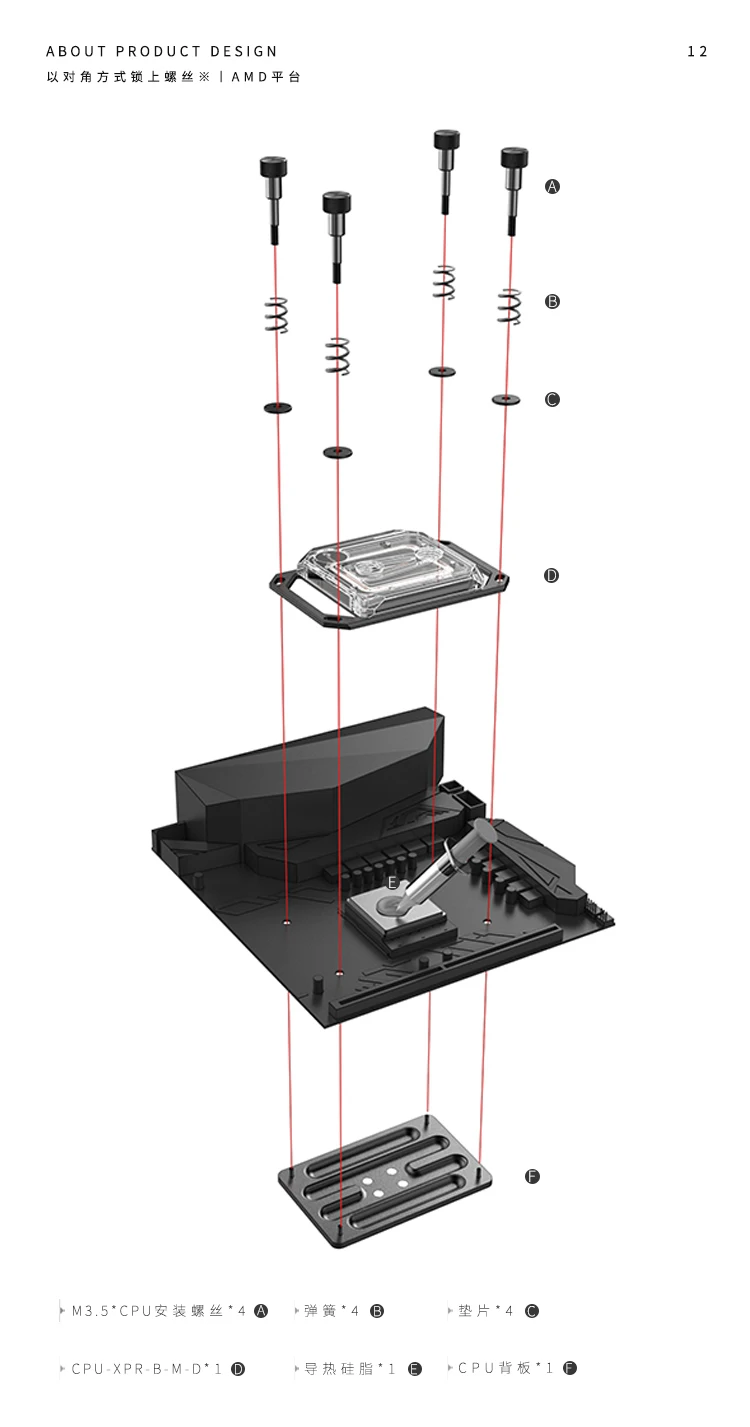 ABOUT PRODUCT DESIGN

12

以对角方式锁上螺丝※ | AMD平台

A

B

C

D

E

F

M3.5*CPU安装螺丝*4 A

弹簧*4 B

垫片*4 C

CPU-XPR-B-M-D*1 D

导热硅脂*1 E

CPU背板*1 F