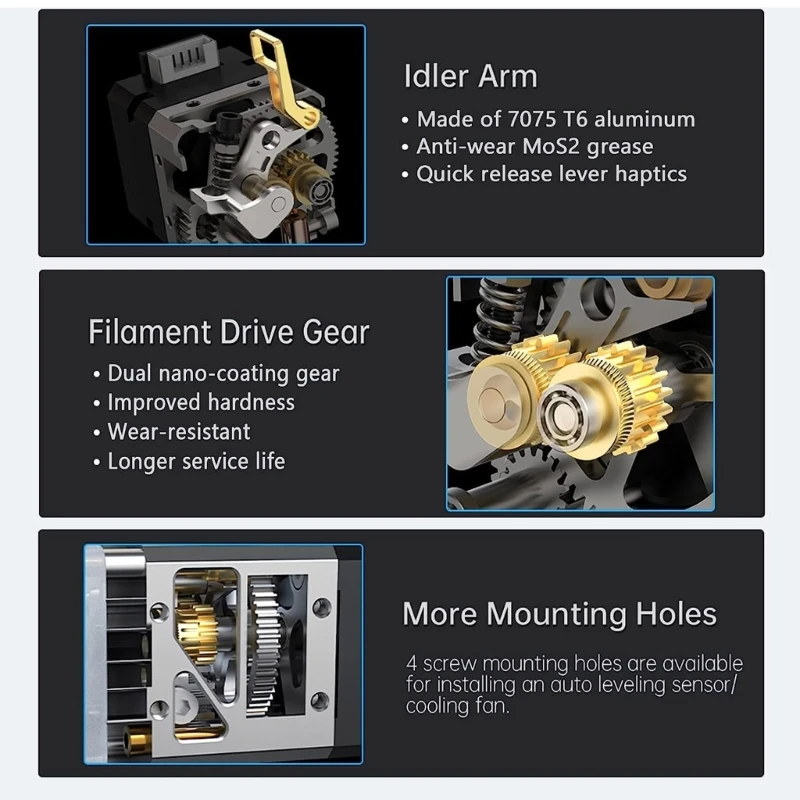 Idler Arm
• Made of 7075 T6 aluminum
• Anti-wear MoS2 grease
• Quick release lever haptics

Filament Drive Gear
• Dual nano-coating gear
• Improved hardness
• Wear-resistant
• Longer service life

More Mounting Holes
4 screw mounting holes are available for installing an auto leveling sensor/ cooling fan.