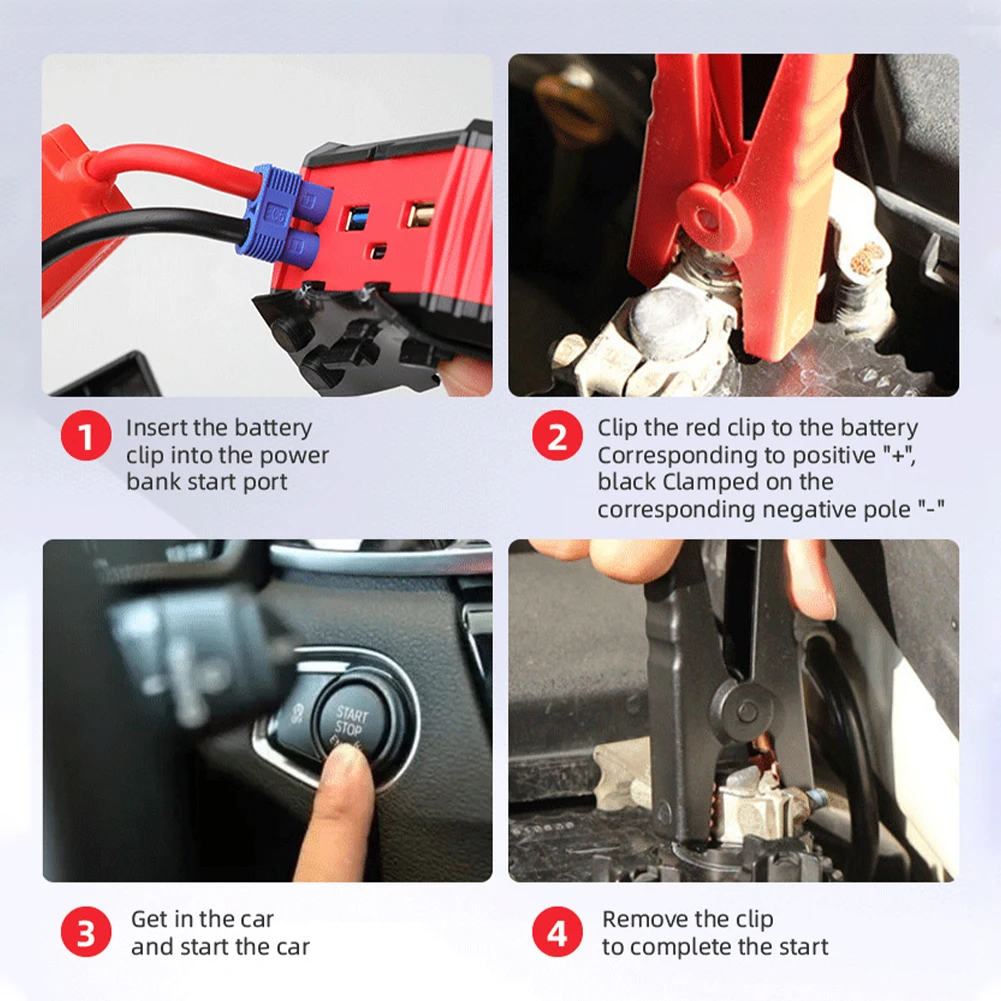 1 Insert the battery clip into the power bank start port

2 Clip the red clip to the battery Corresponding to positive "+", black Clamped on the corresponding negative pole "-"

START STOP

3 Get in the car and start the car

4 Remove the clip to complete the start