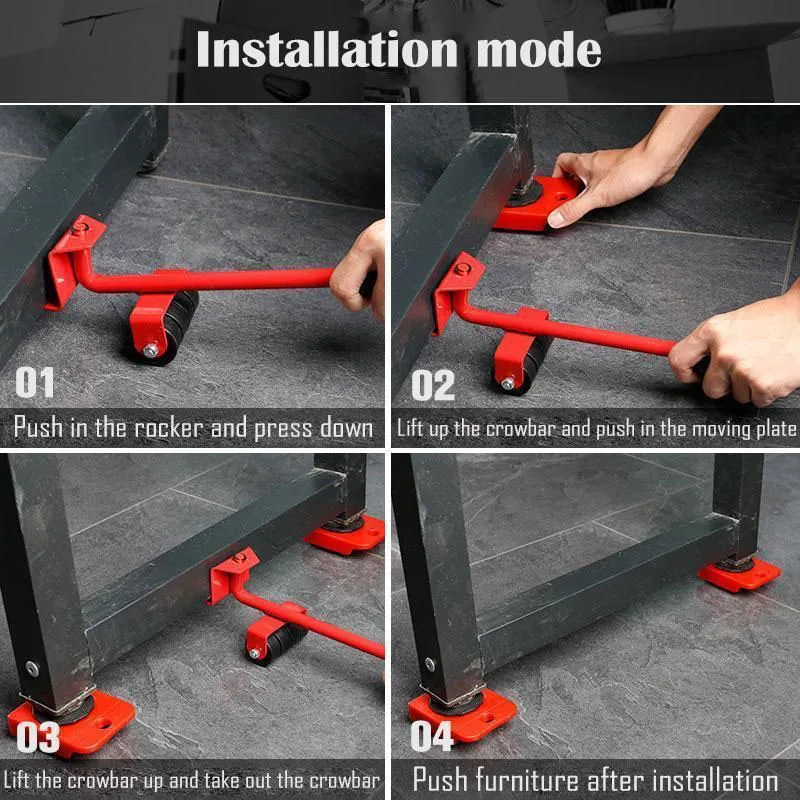 Installation mode

01
Push in the rocker and press down

02
Lift up the crowbar and push in the moving plate

03
Lift the crowbar up and take out the crowbar

04
Push furniture after installation