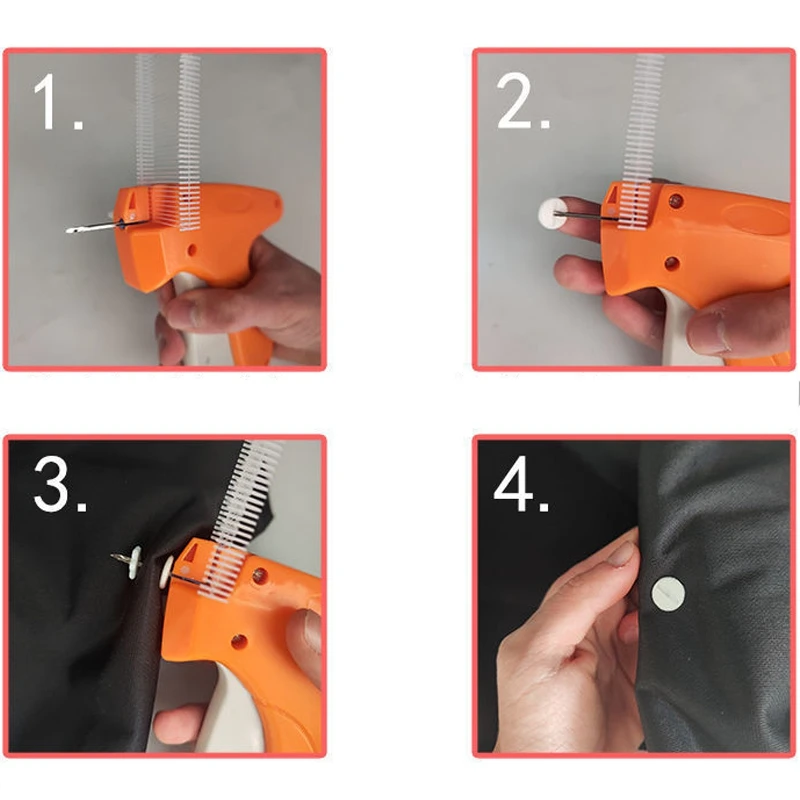 1.

2.

3.

4.